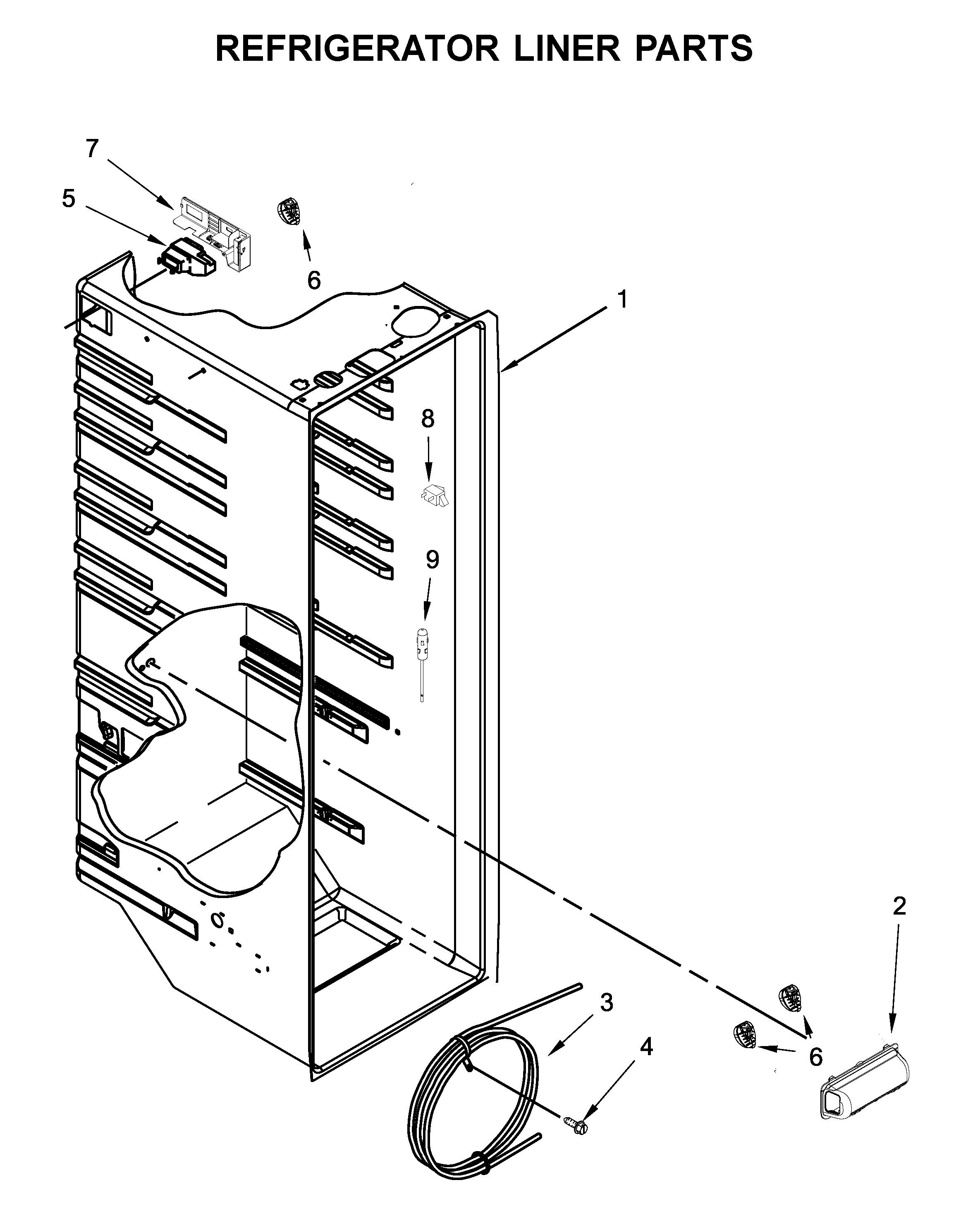 REFRIGERATOR LINER PARTS

7

5

6

1

8

9

2

3

4

6