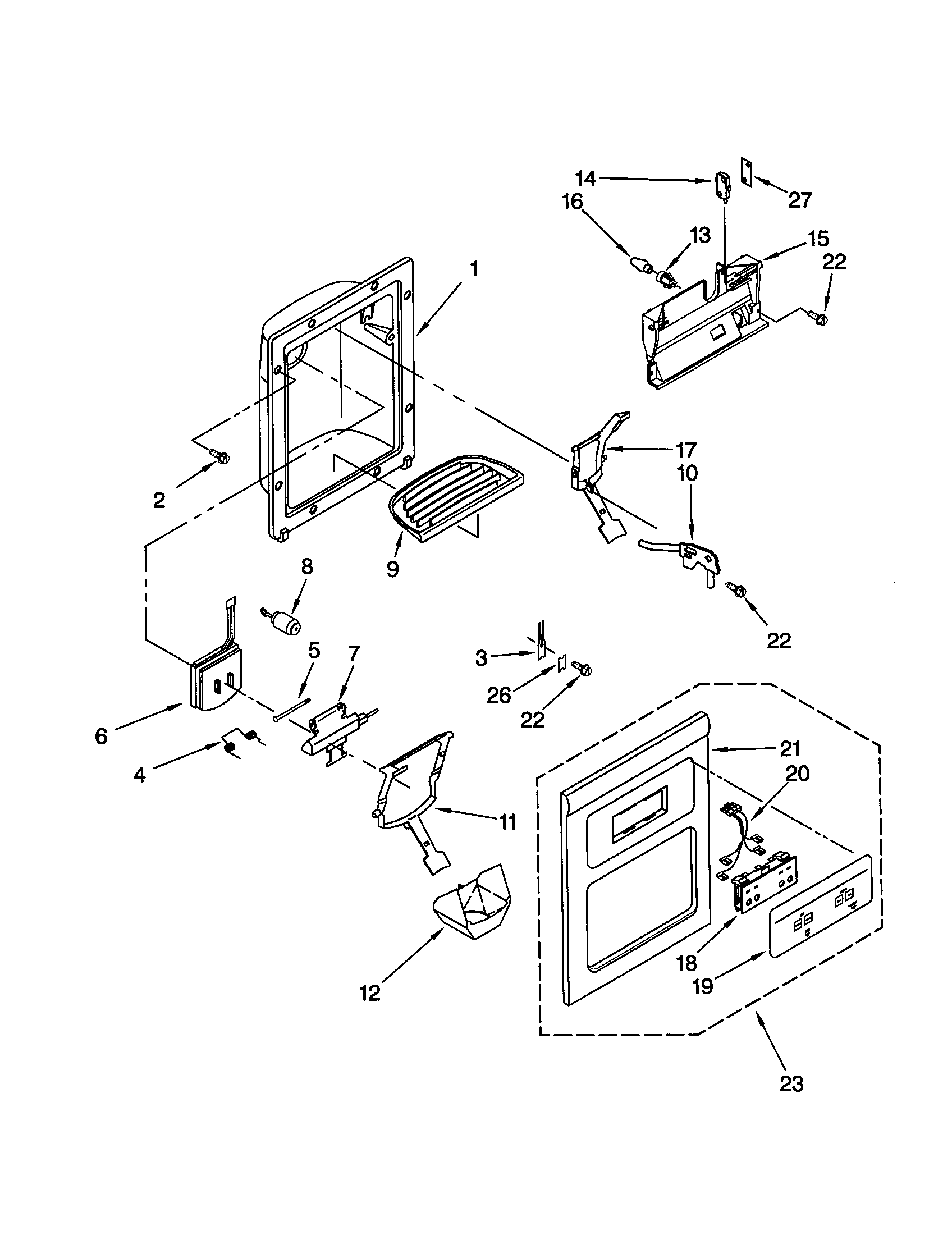 14
27
16
13
15
22
1
17
10
2
9
8
22
5
7
3
26
22
6
4
21
20
11
18
19
12
23