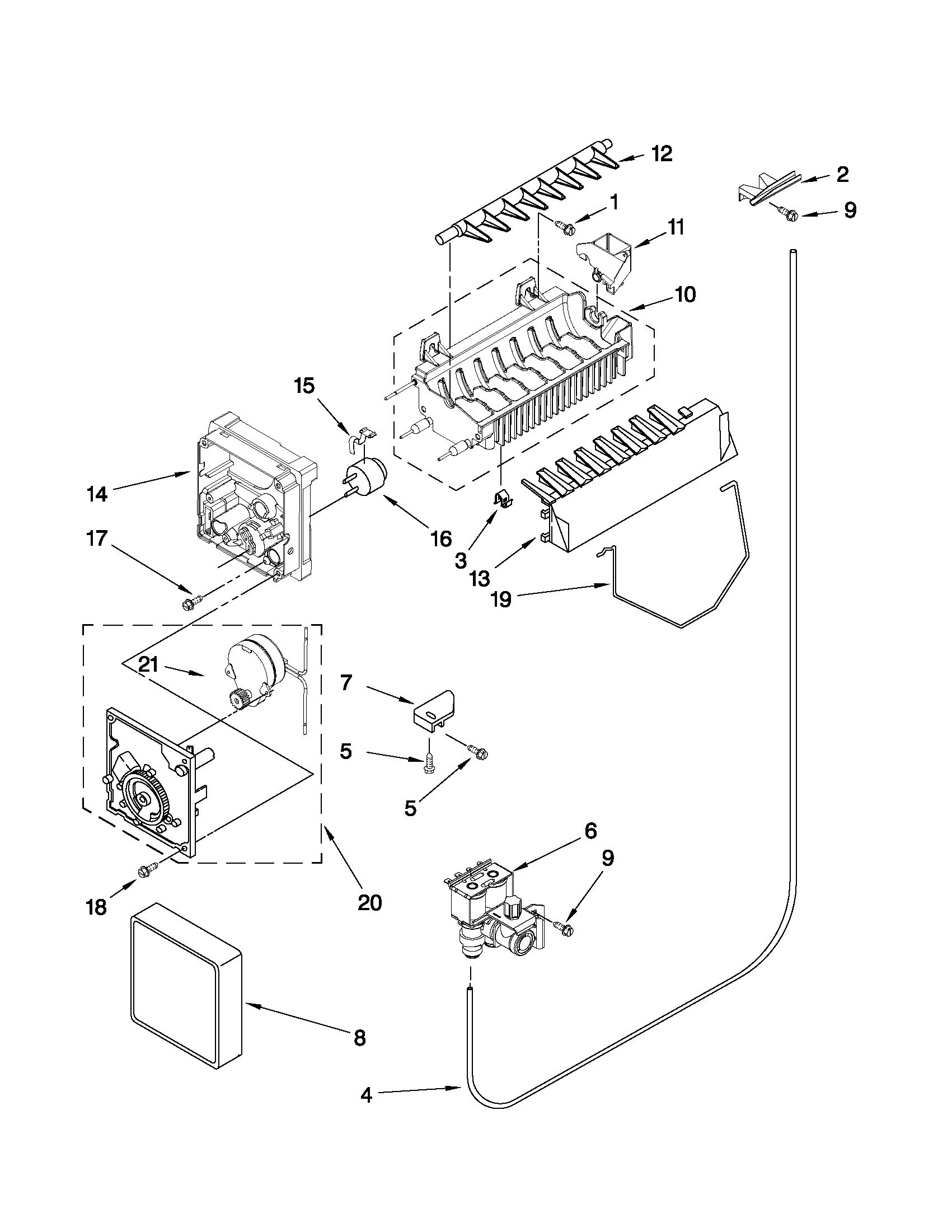 12
2
1
9
11
10
15
14
16
17
3
13
19
21
7
5
5
6
9
18
20
8
4