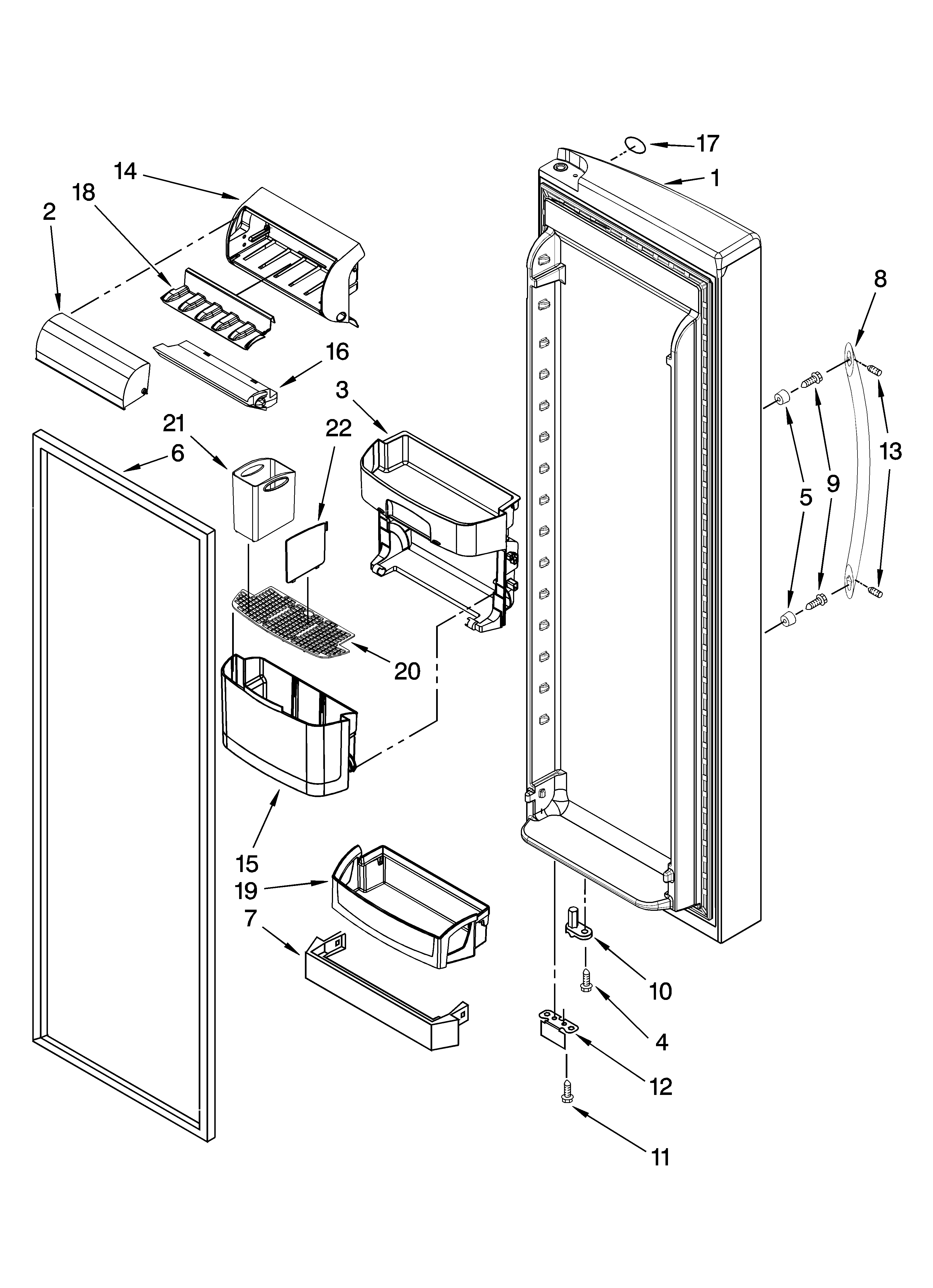 17
14
1
18
2
8
16
3
21
22
6
13
5
9
20
15
19
7
10
4
12
11