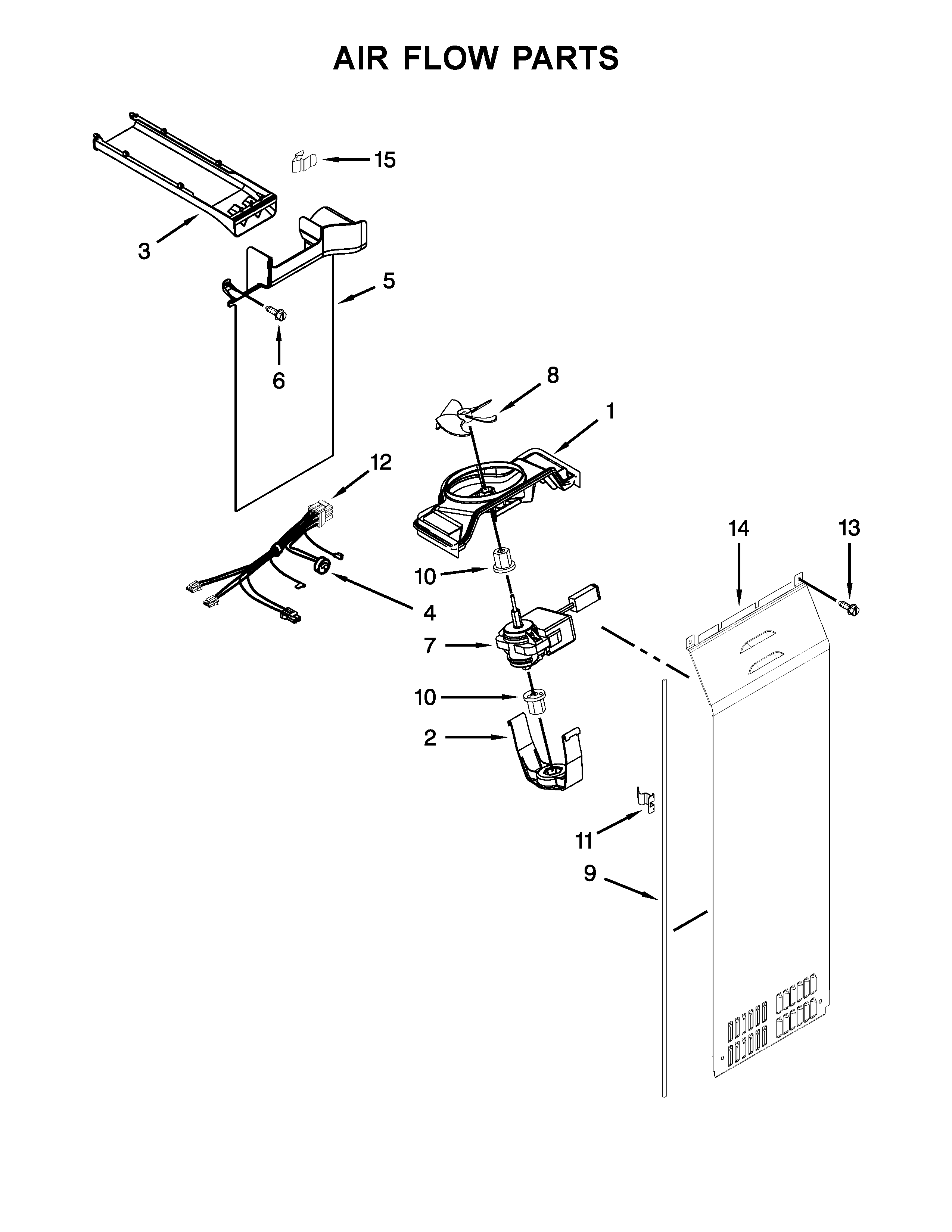 AIR FLOW PARTS

15

3

5

6

8

1

12

14

13

10

4

7

10

2

11

9