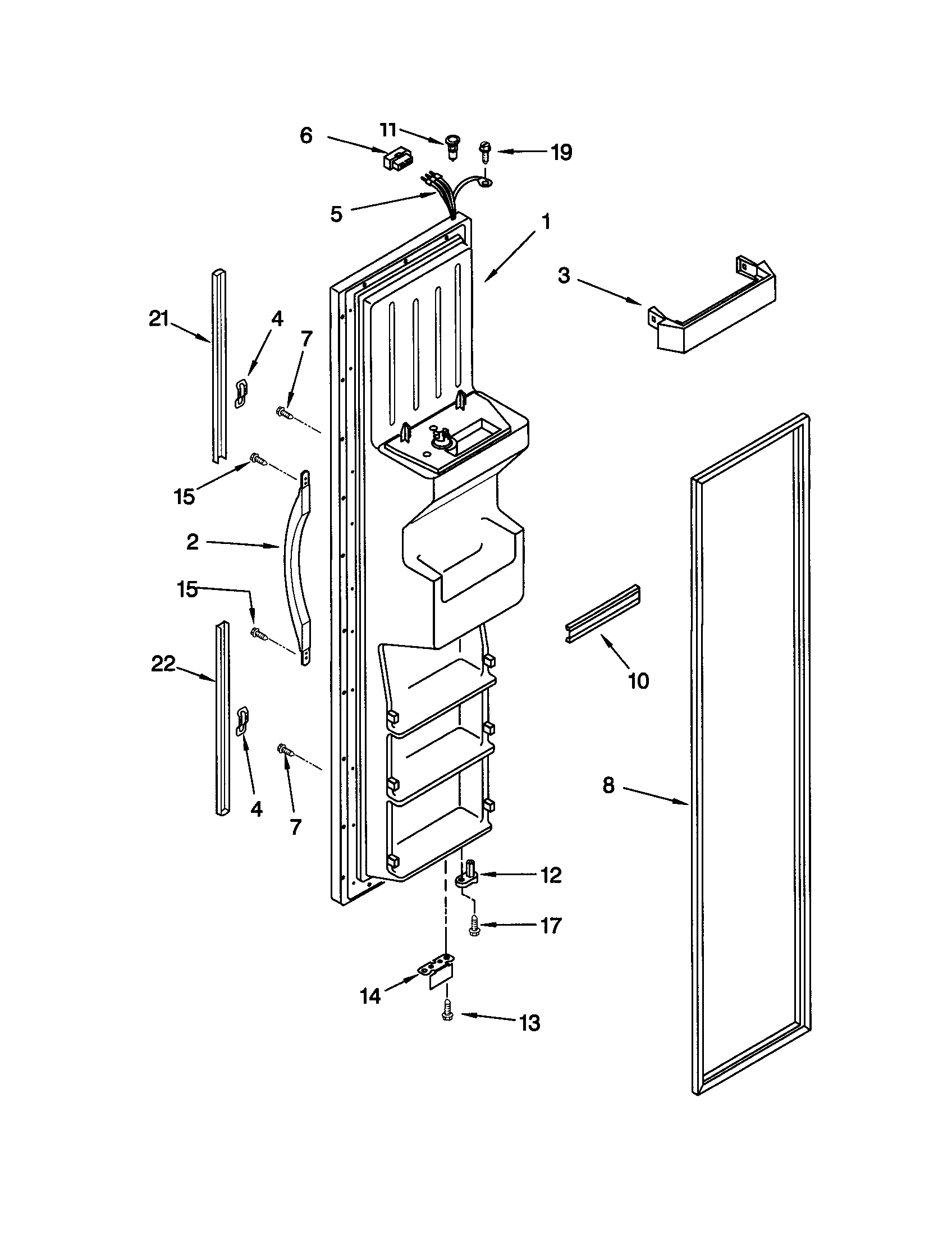 6
11
19
5
1
3
21
4
7
15
2
15
22
4
7
10
8
12
17
14
13