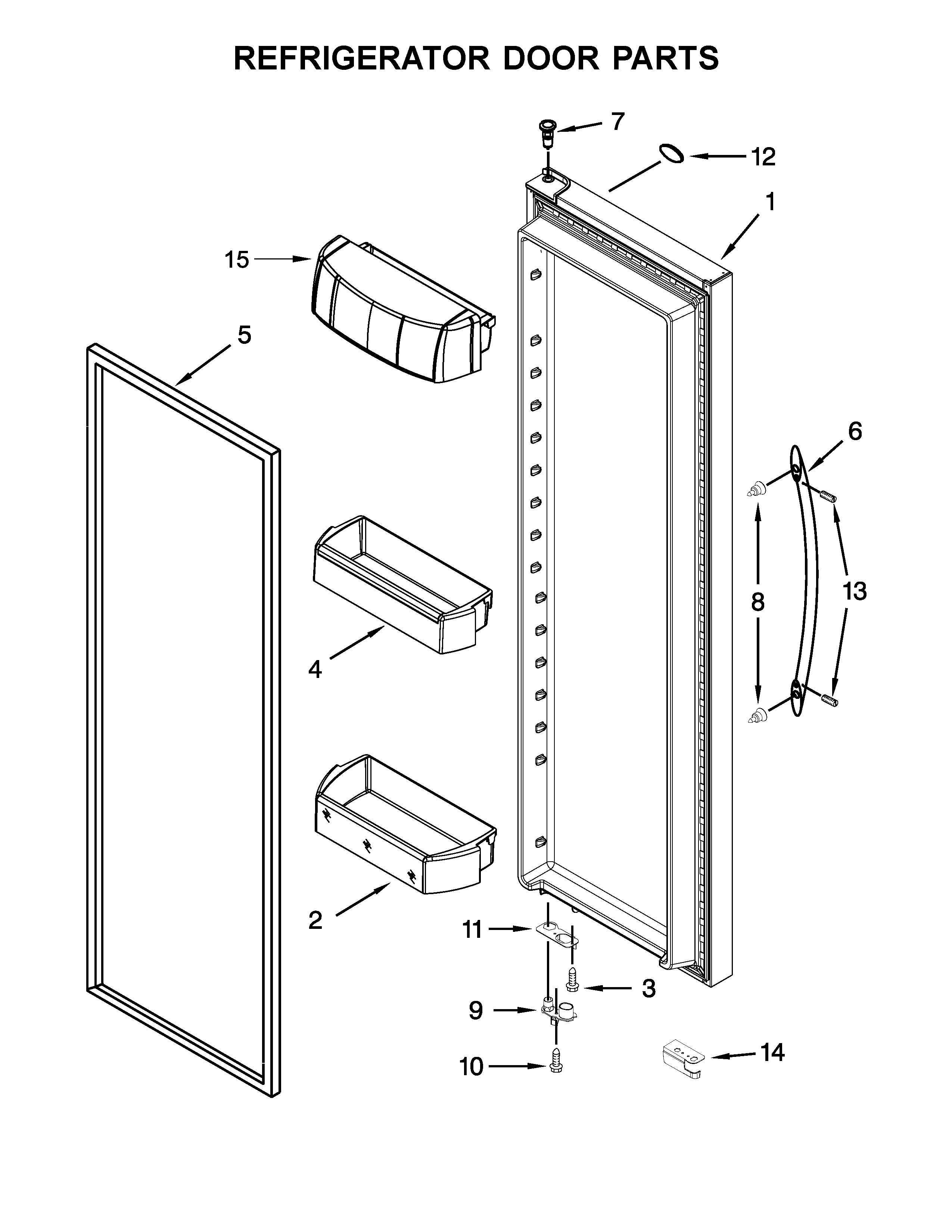 REFRIGERATOR DOOR PARTS

7
12
1
15
5
6
8
13
4
2
11
3
9
10
14