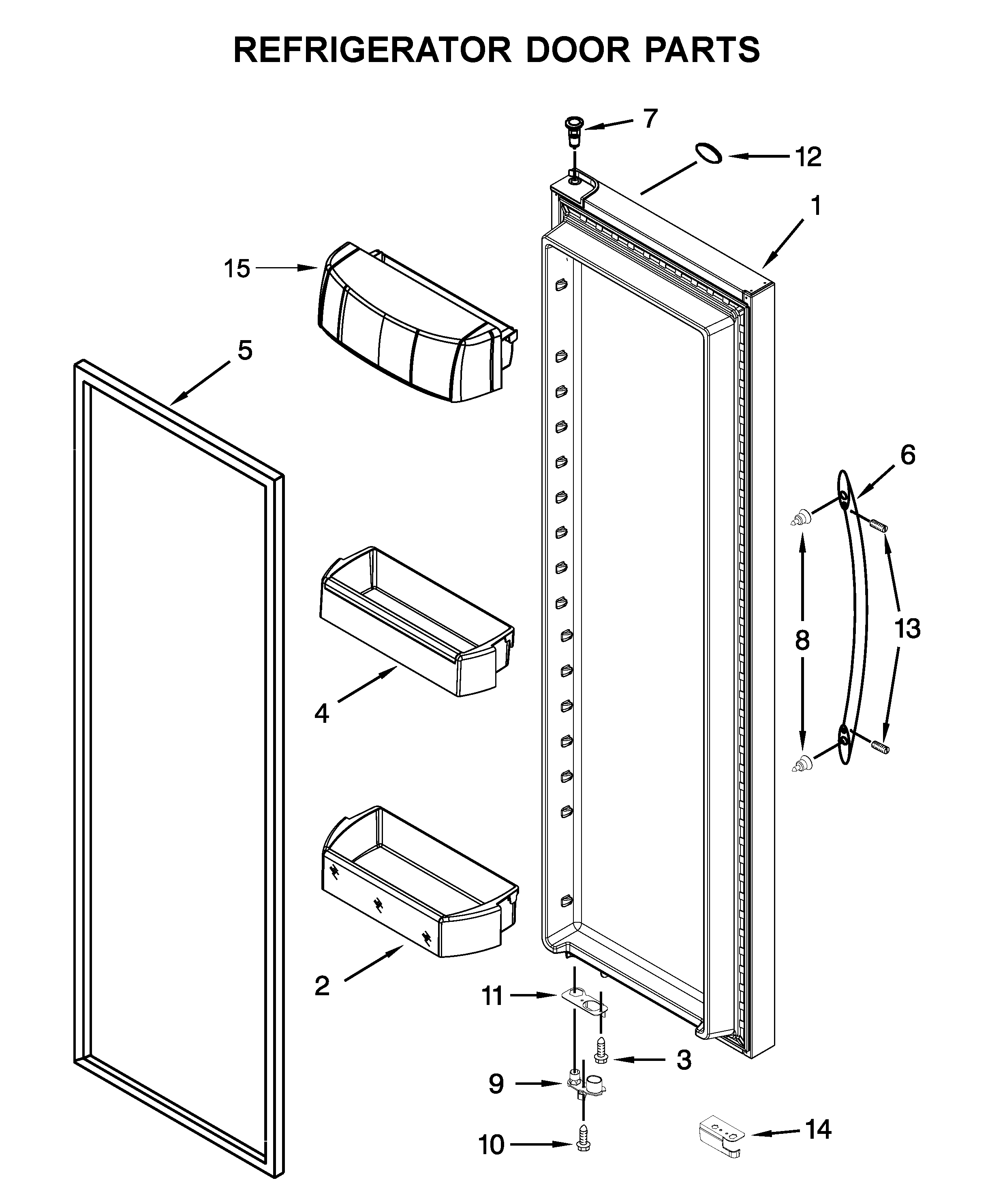 REFRIGERATOR DOOR PARTS

7
12
1
15
5
6
8
13
4
2
11
3
9
10
14