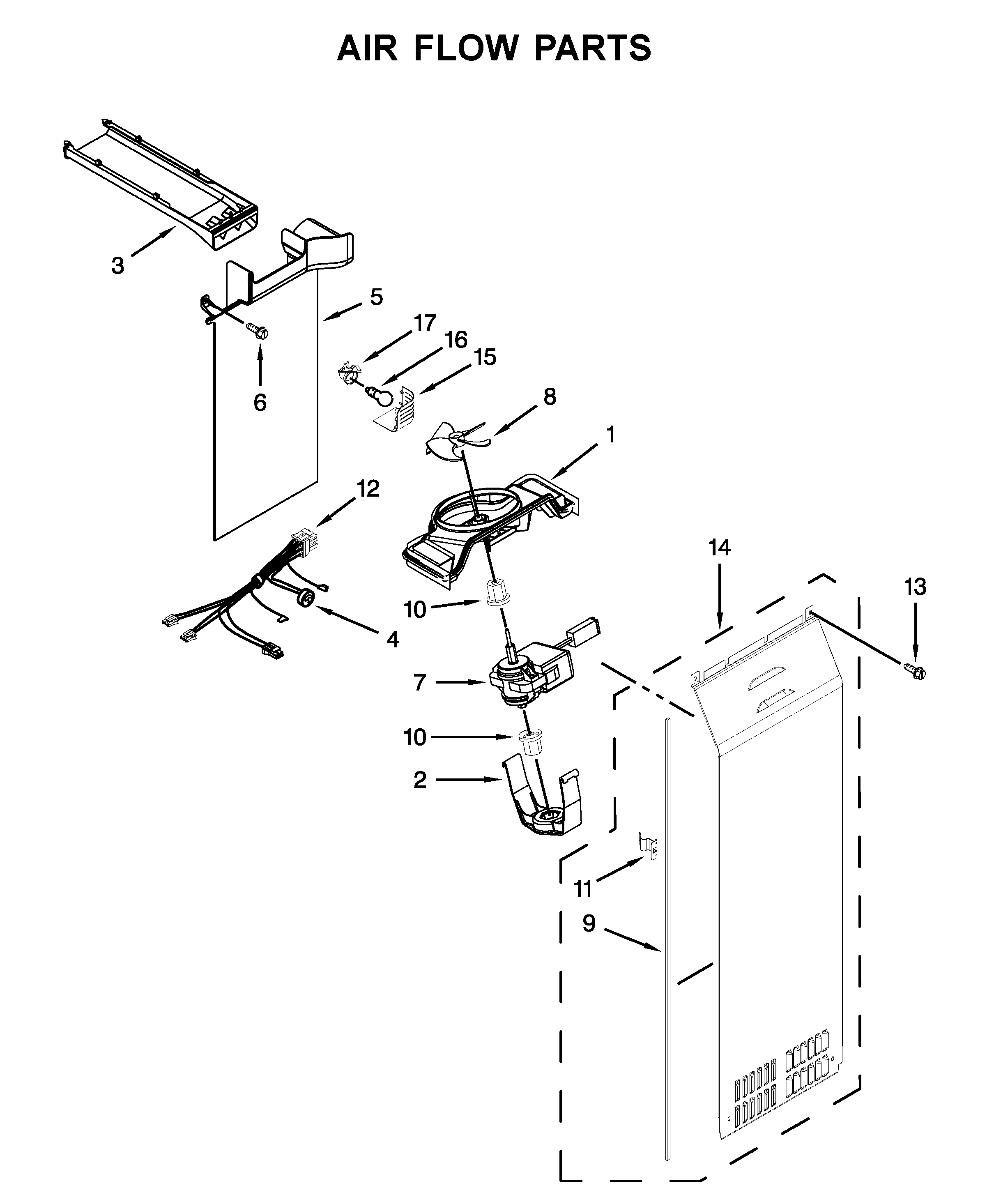 AIR FLOW PARTS

3
5
17
16
15
6
8
1
12
14
13
10
4
7
10
2
11
9