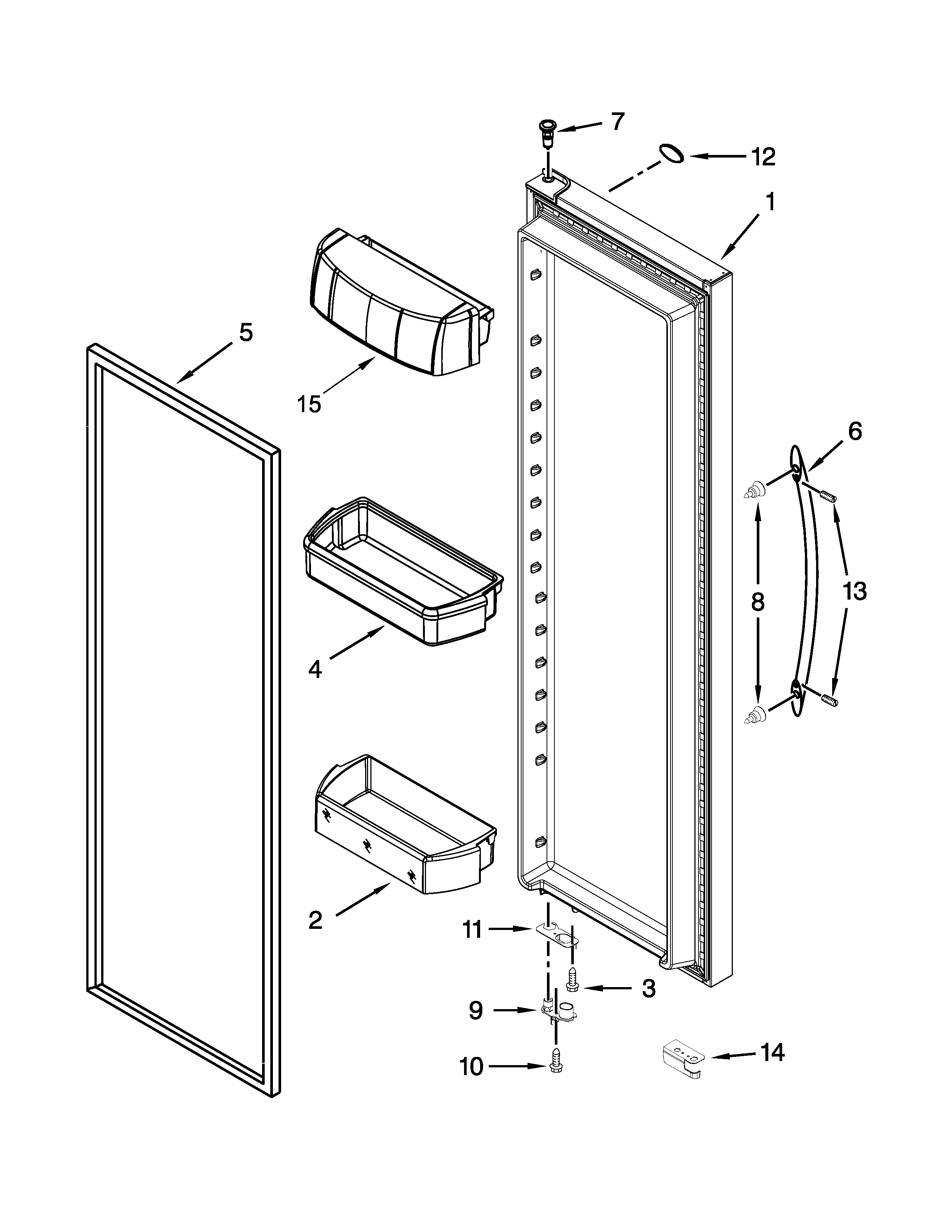 7
12
1
5
15
6
8
13
4
2
11
3
9
10
14