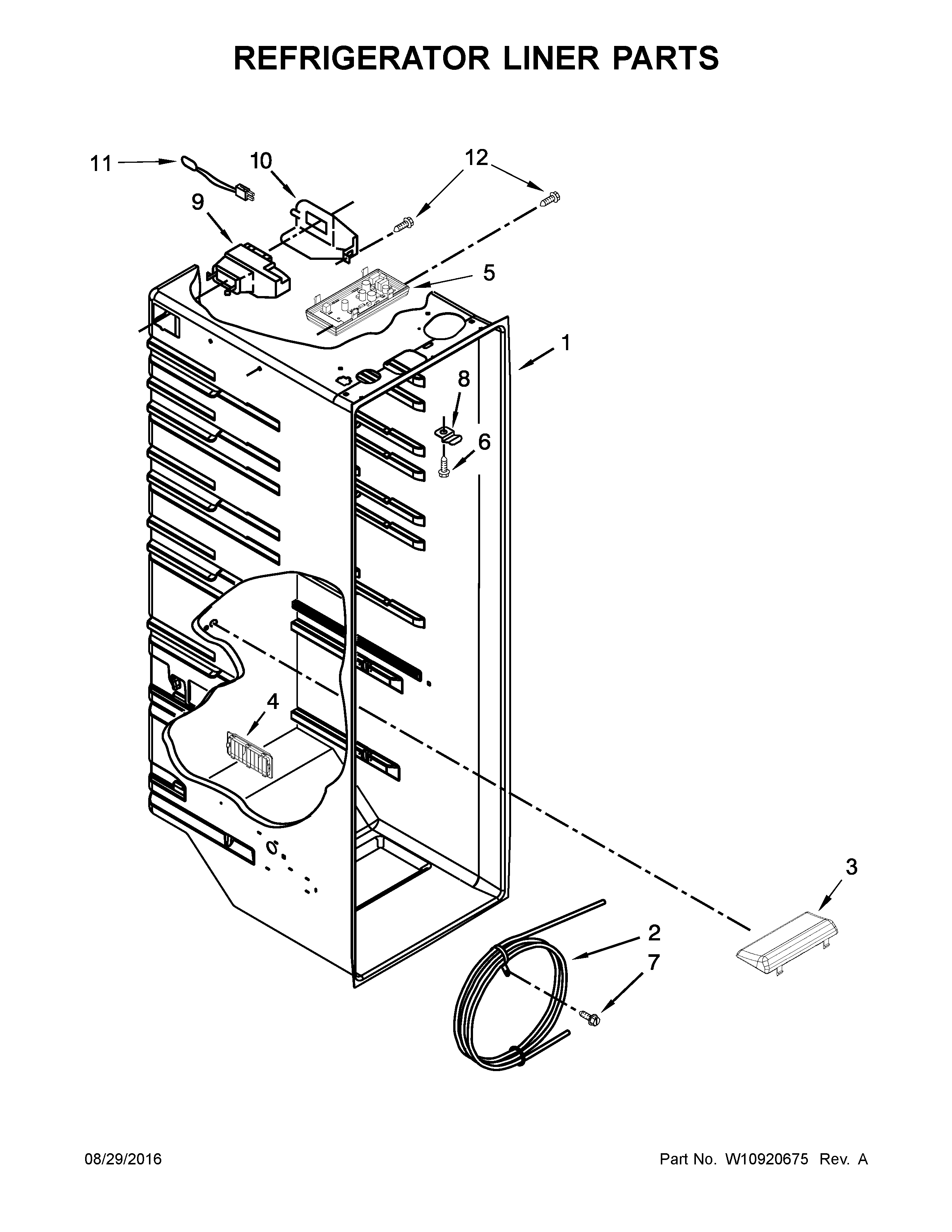 REFRIGERATOR LINER PARTS

11
10
12
9
5
1
8
6
4
3
2
7

08/29/2016

Part No. W10920675 Rev. A