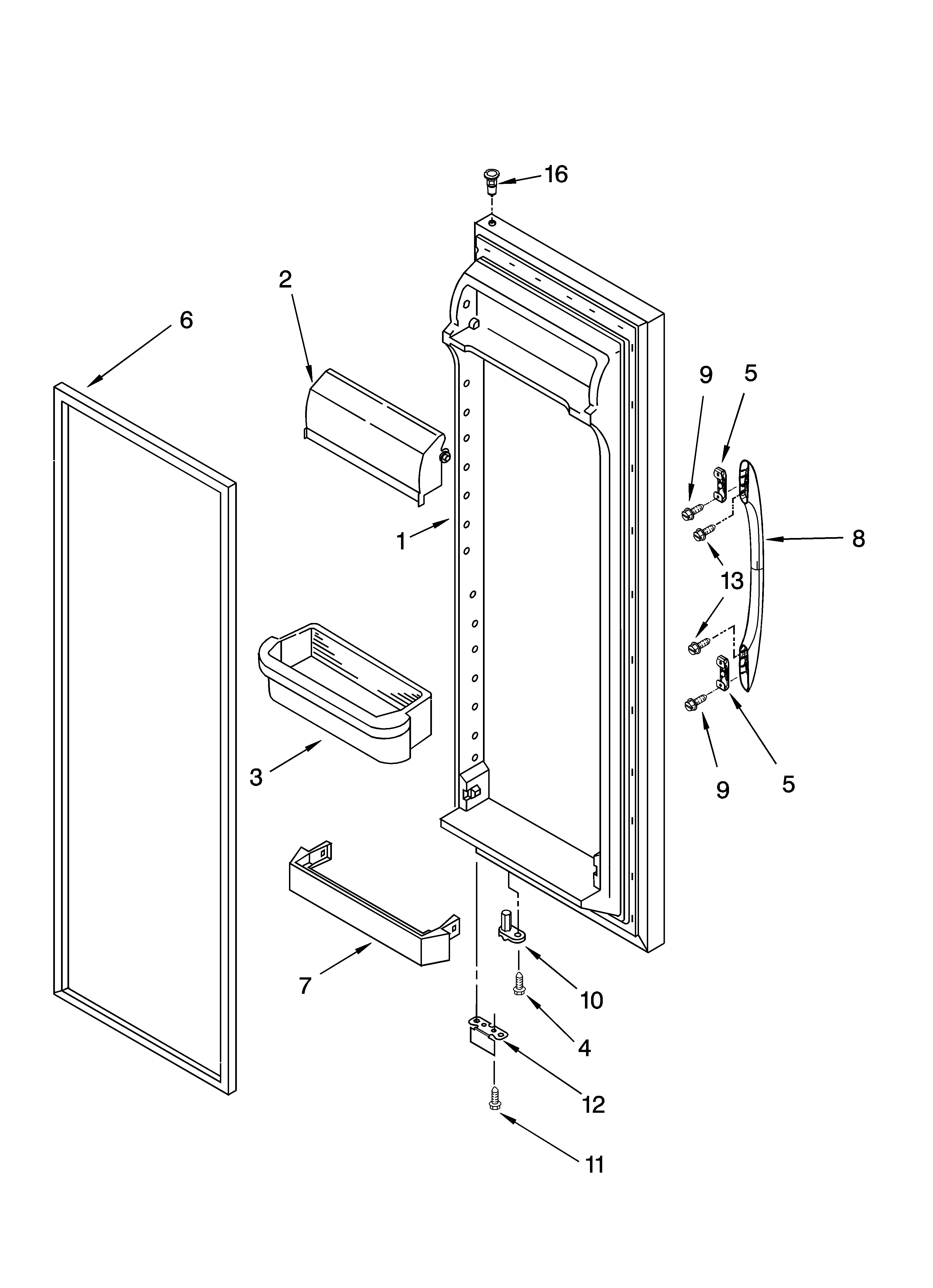 16
2
6
9
5
1
8
13
3
9
5
7
10
4
12
11