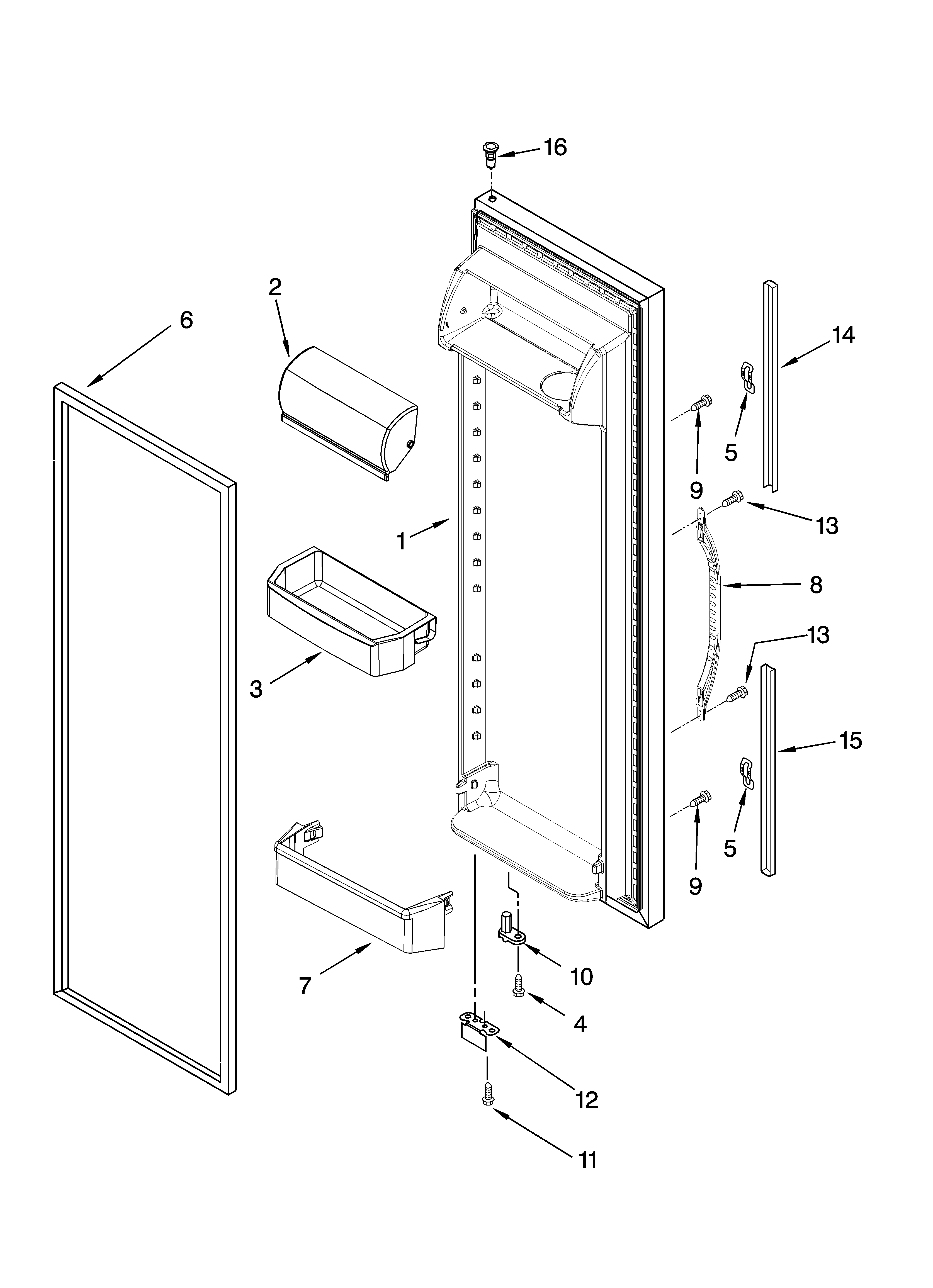 16
2
6
14
5
9
13
1
8
13
3
15
5
9
7
10
4
12
11