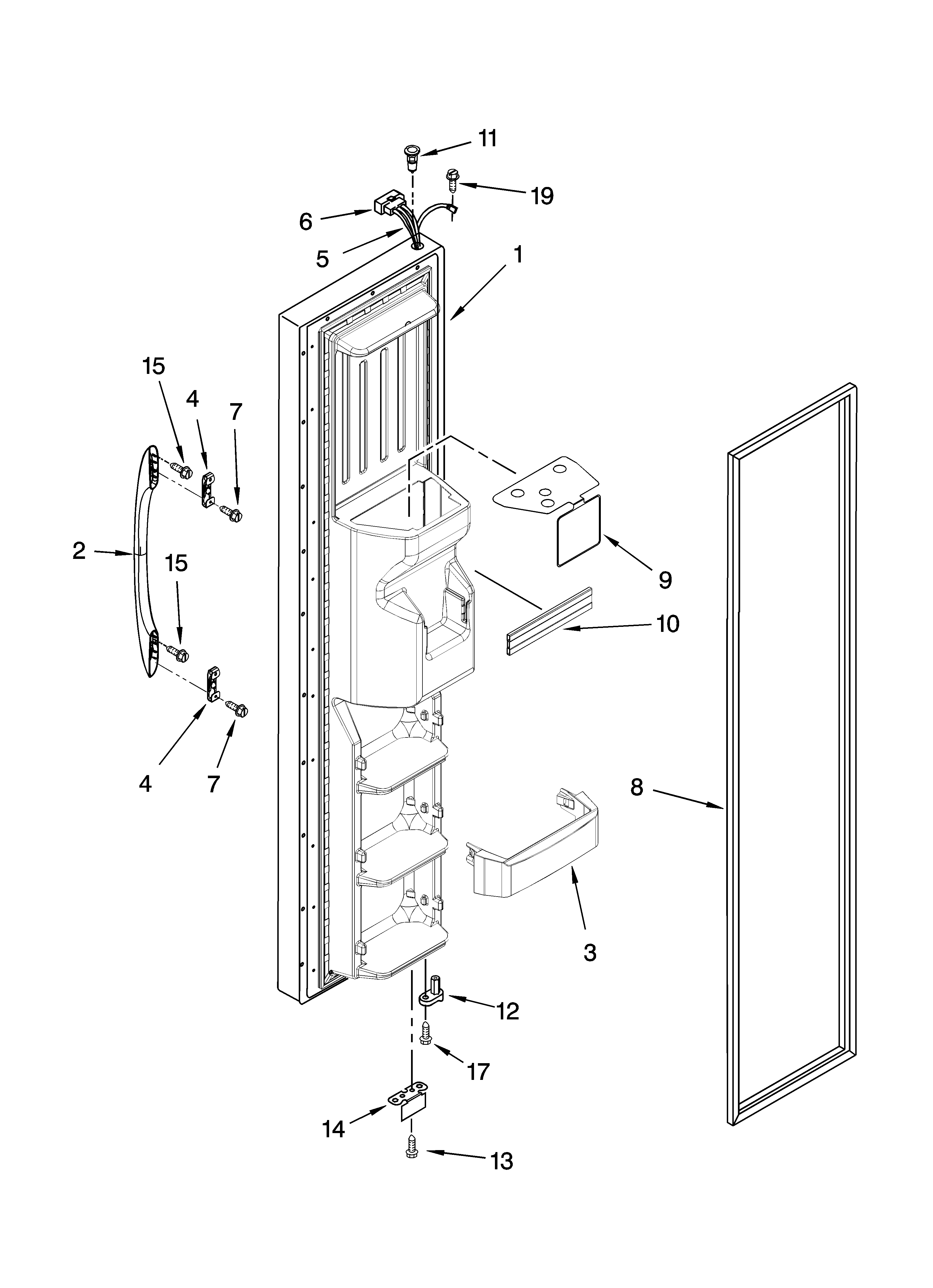 11
19
6
5
1
15
4
7
2
15
9
10
4
7
8
3
12
17
14
13