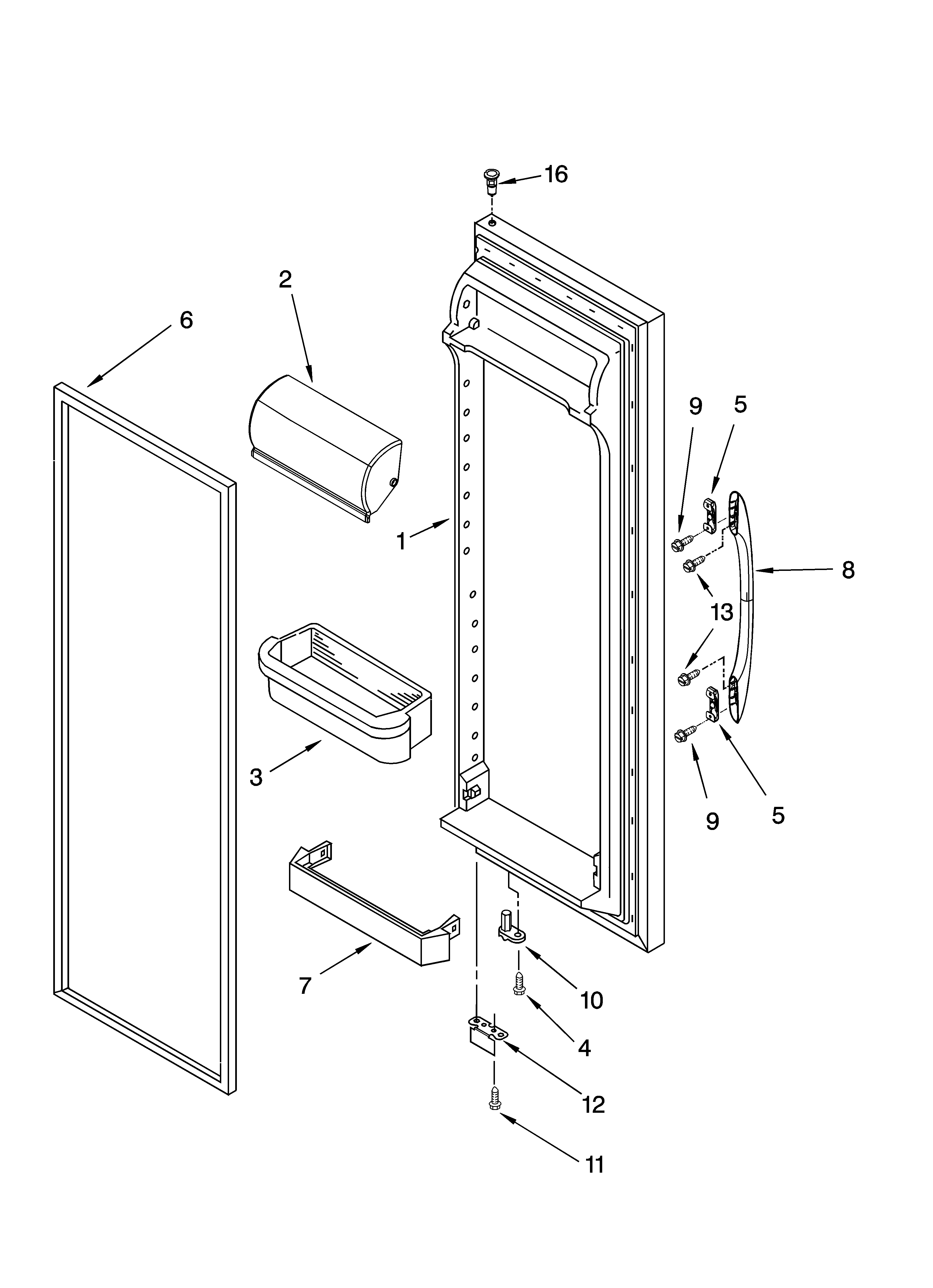 16

2

6

9

5

1

8

13

3

9

5

7

10

4

12

11