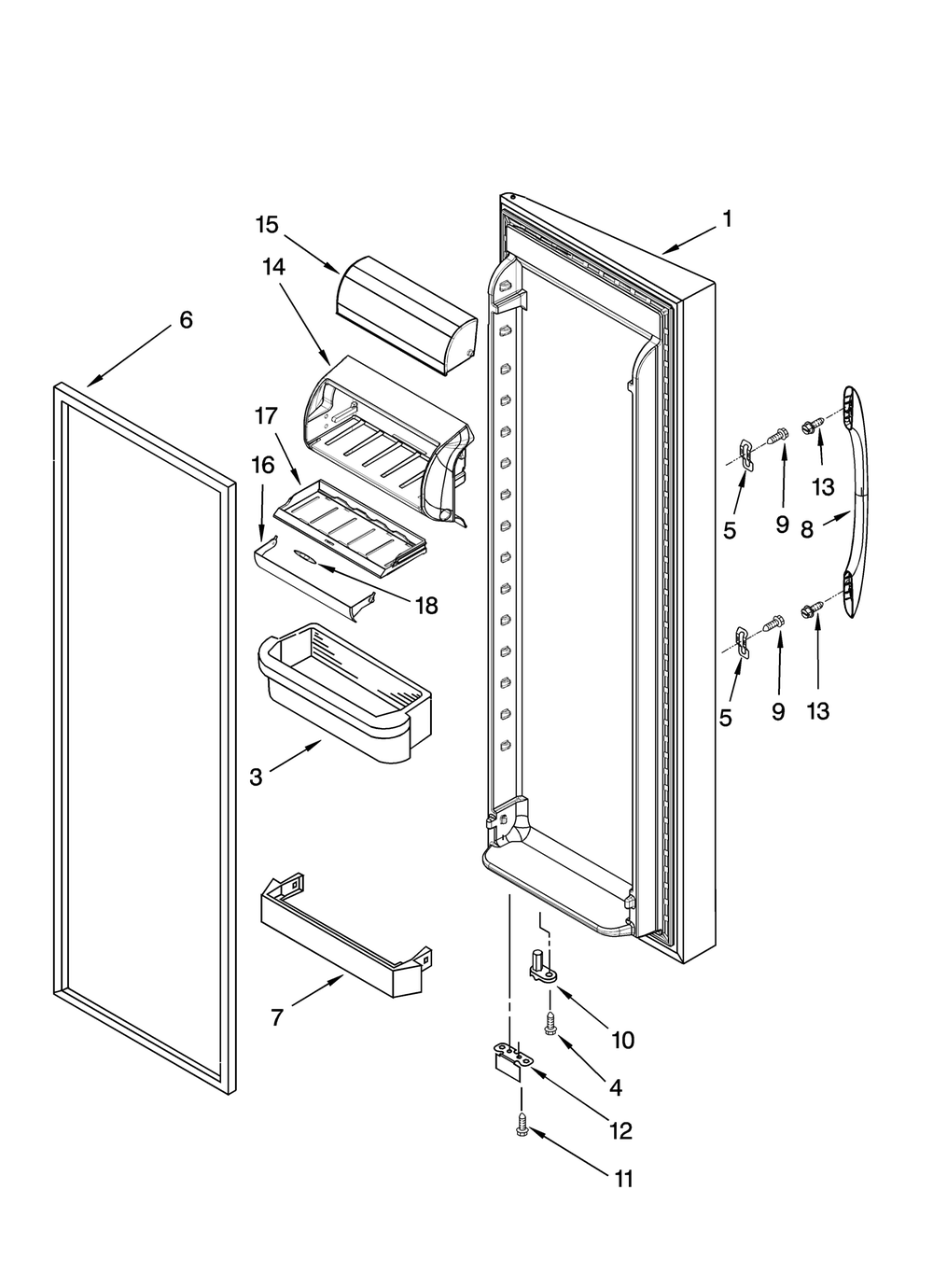 15
1
14
6
17
16
13
5
9
8
18
5
9
13
3
7
10
4
12
11