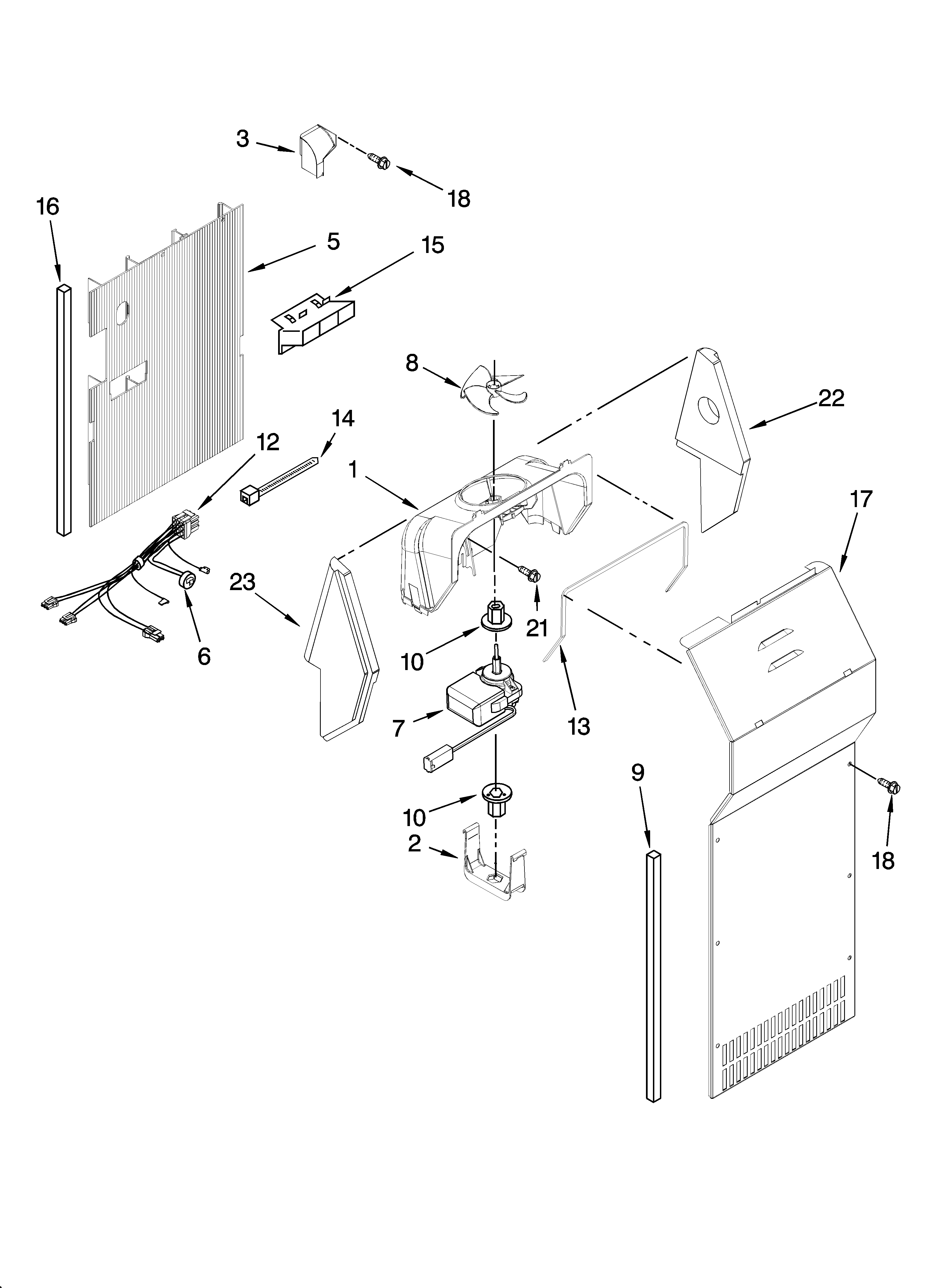 3
18
16
5
15
8
22
14
12
1
17
23
21
6
10
13
7
9
10
2
18