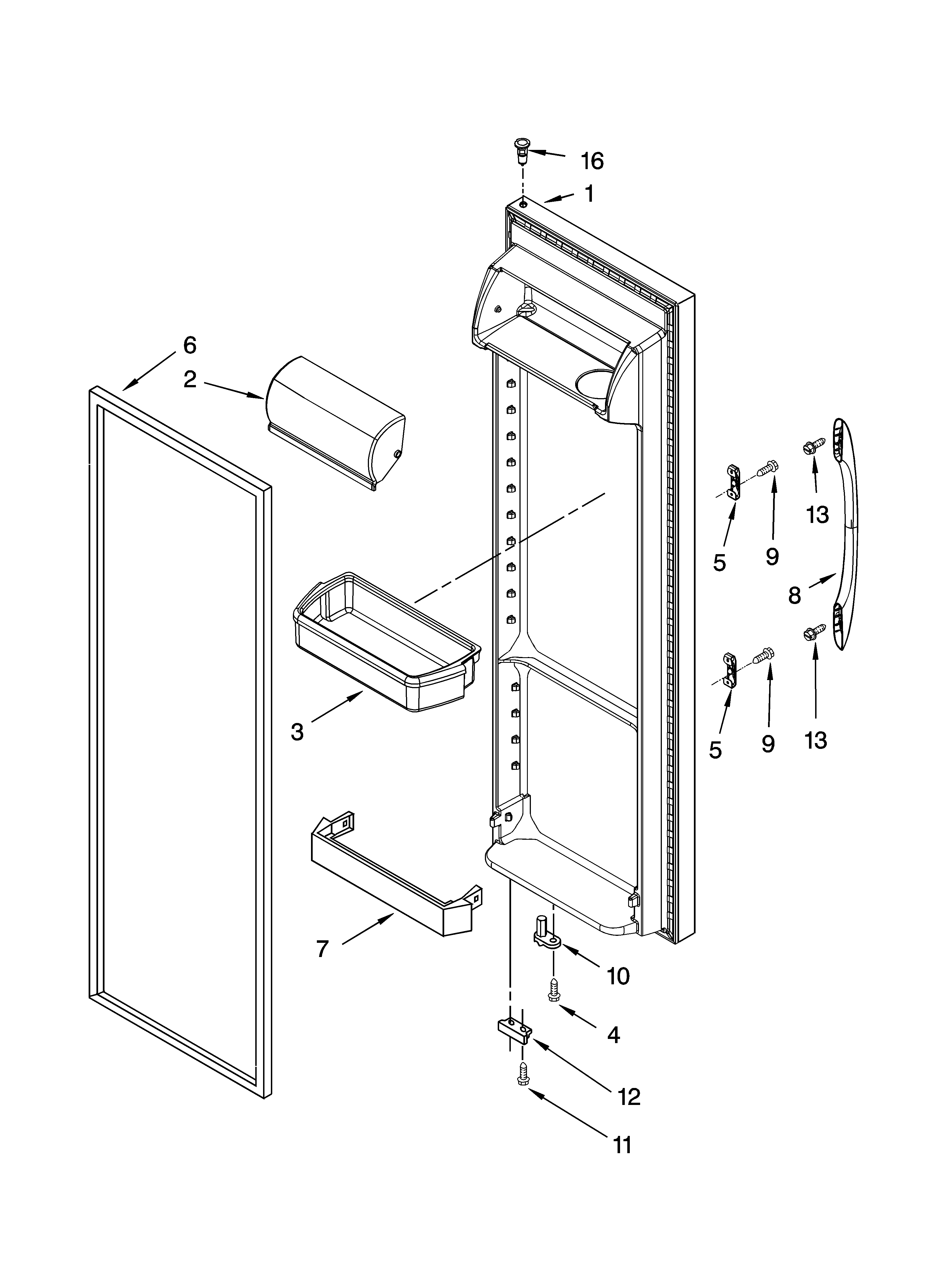 16
1
6
2
13
5
9
8
3
5
9
13
7
10
4
12
11