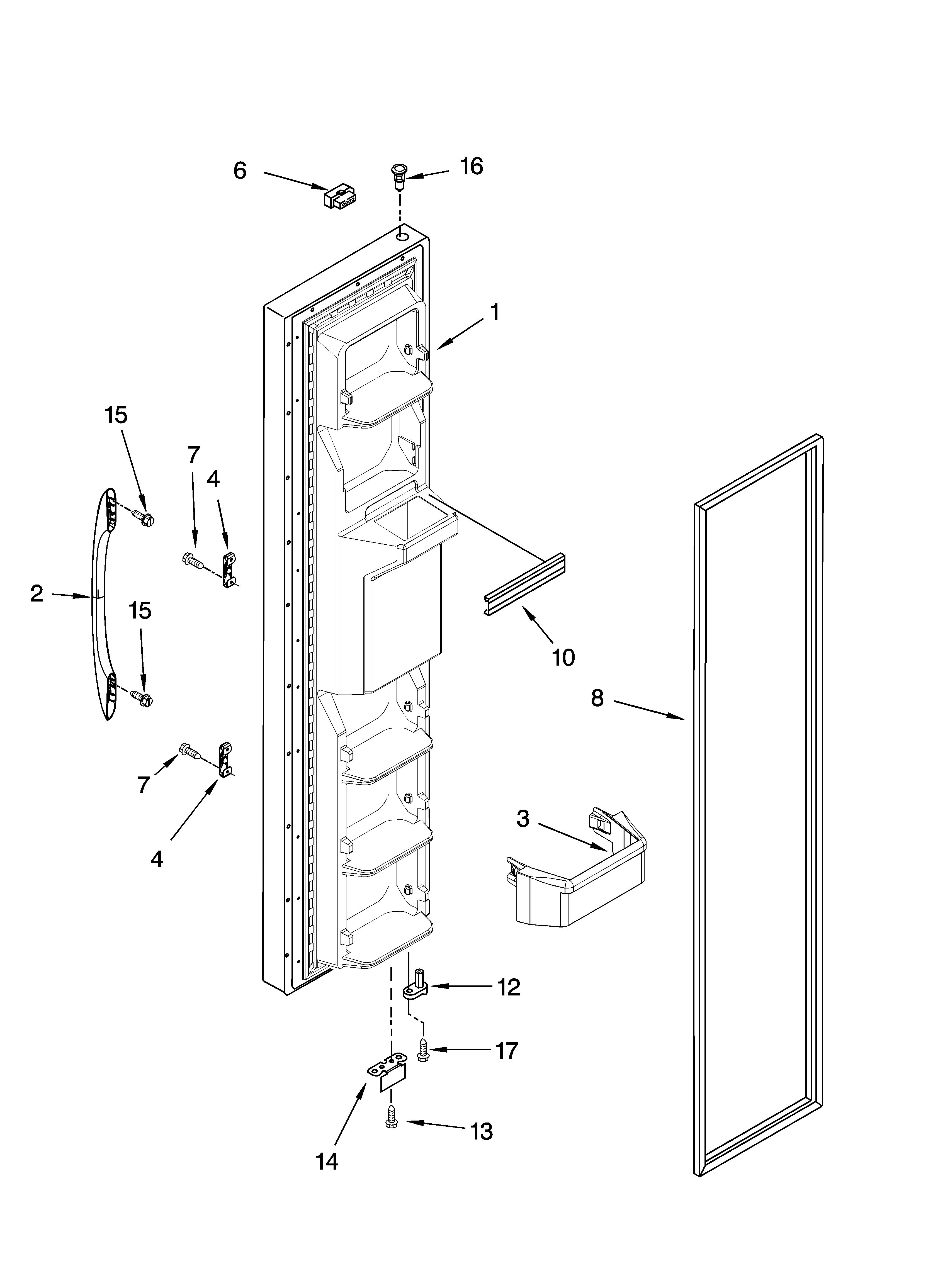 6
16
1
15
7
4
2
15
10
8
7
4
3
12
17
13
14