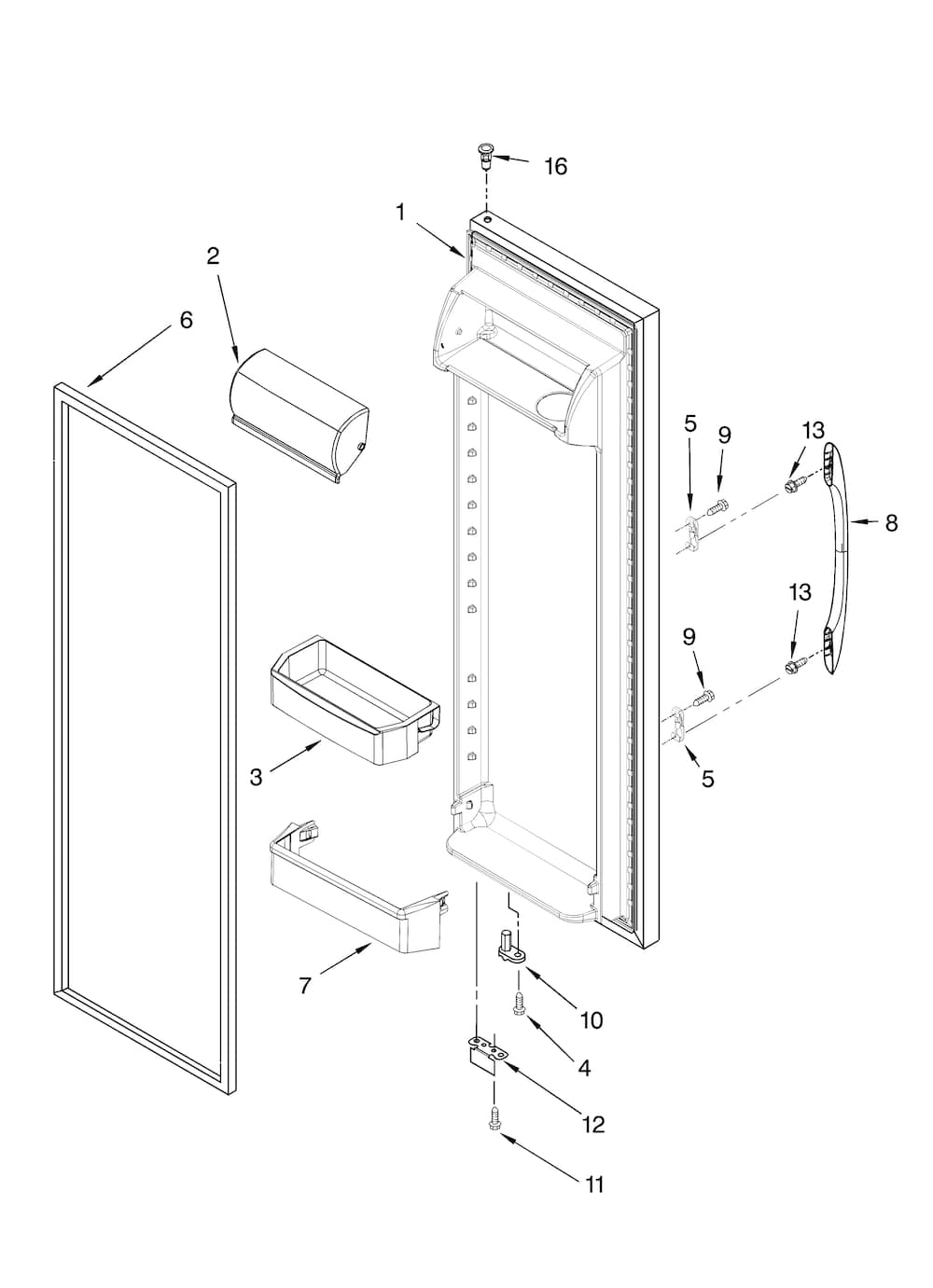 16
1
2
6
5
9
13
8
13
9
5
3
7
10
4
12
11