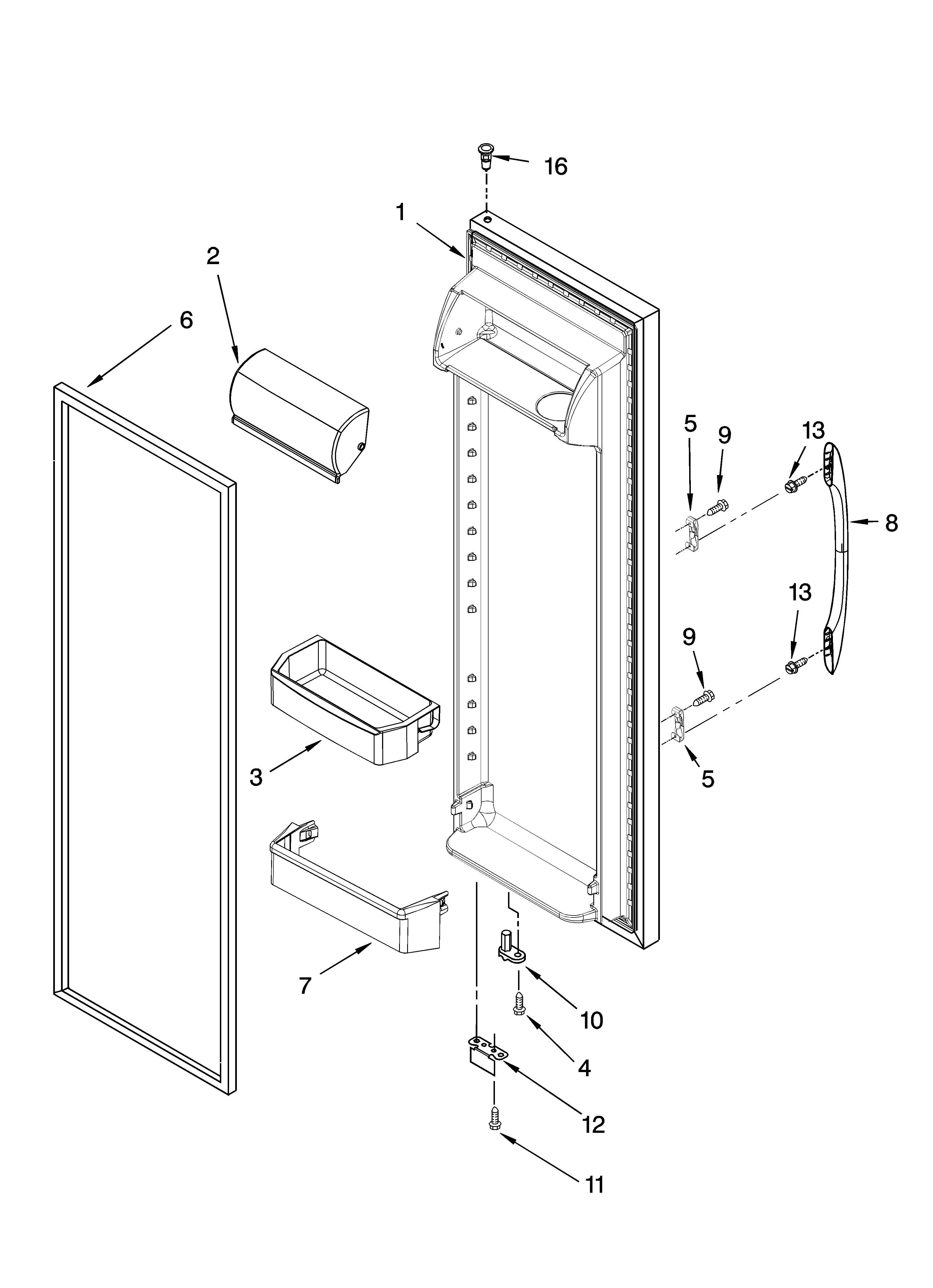 16

1

2

6

5

9

13

8

13

9

5

3

7

10

4

12

11