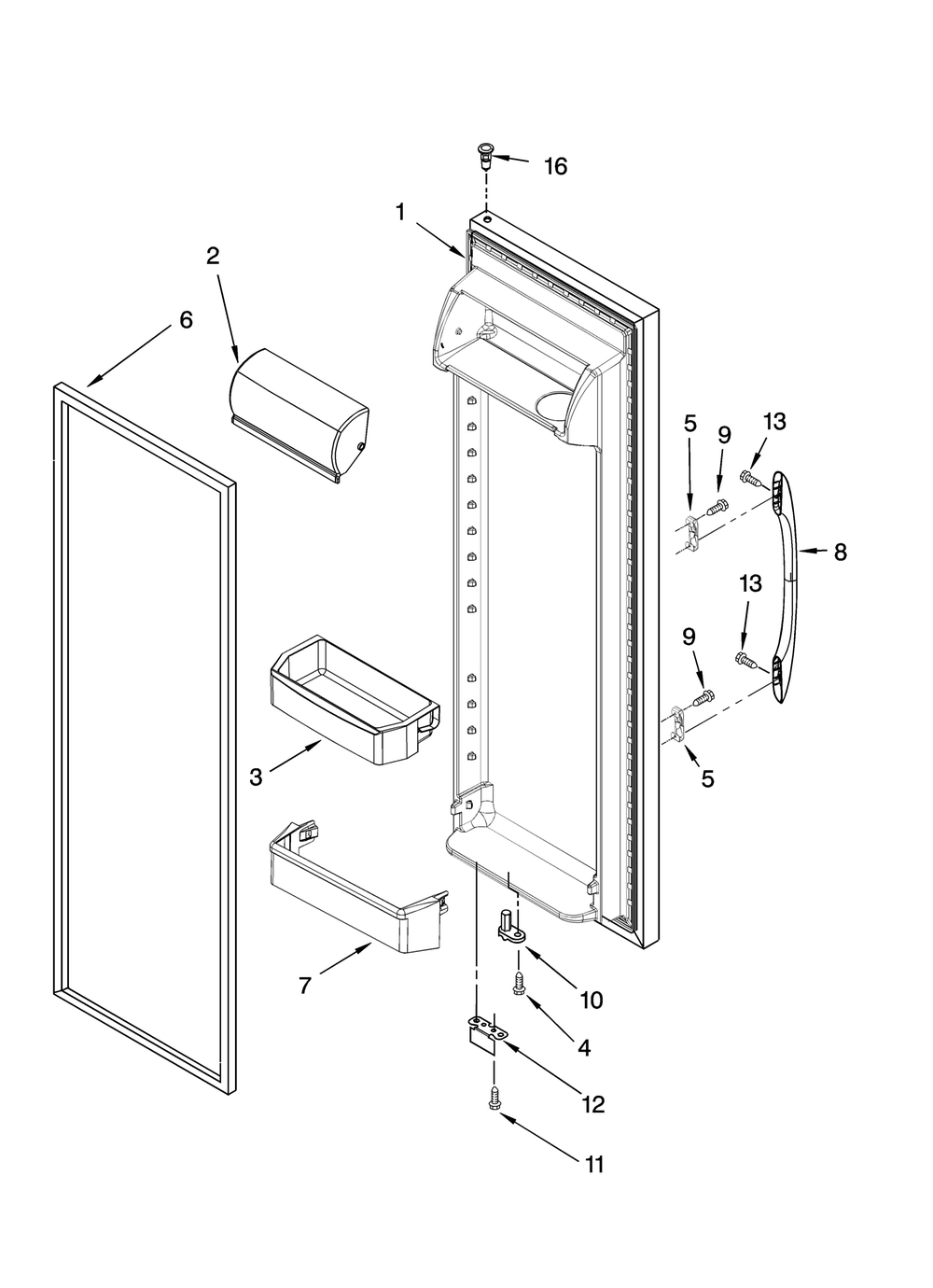 16
1
2
6
5
9
13
8
13
9
5
3
7
10
4
12
11