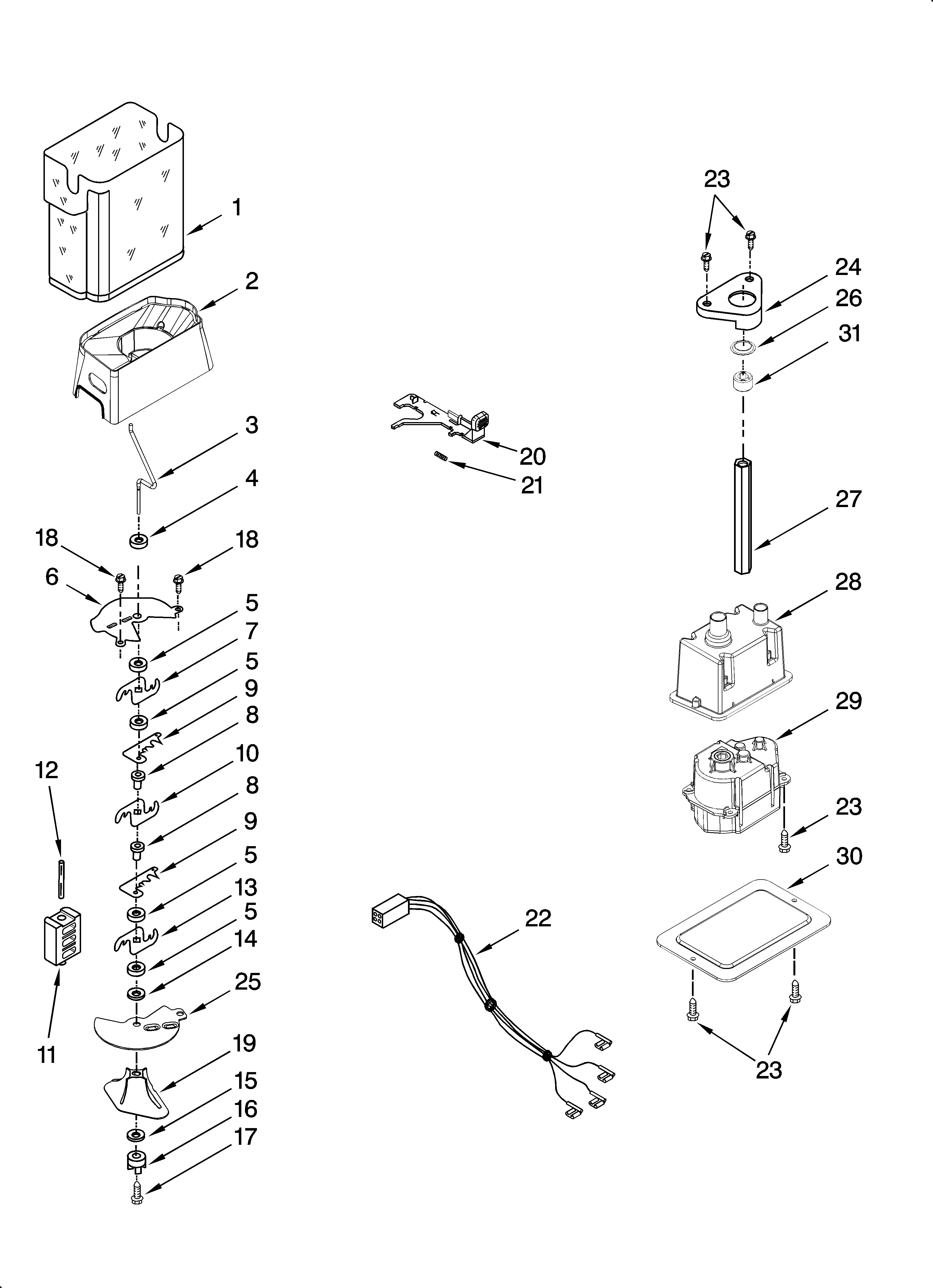 1
2
3
4
18
18
6
5
7
5
9
8
10
8
9
5
13
5
14
25
19
15
16
17
12
11
20
21
22
23
24
26
31
27
28
29
23
30
23