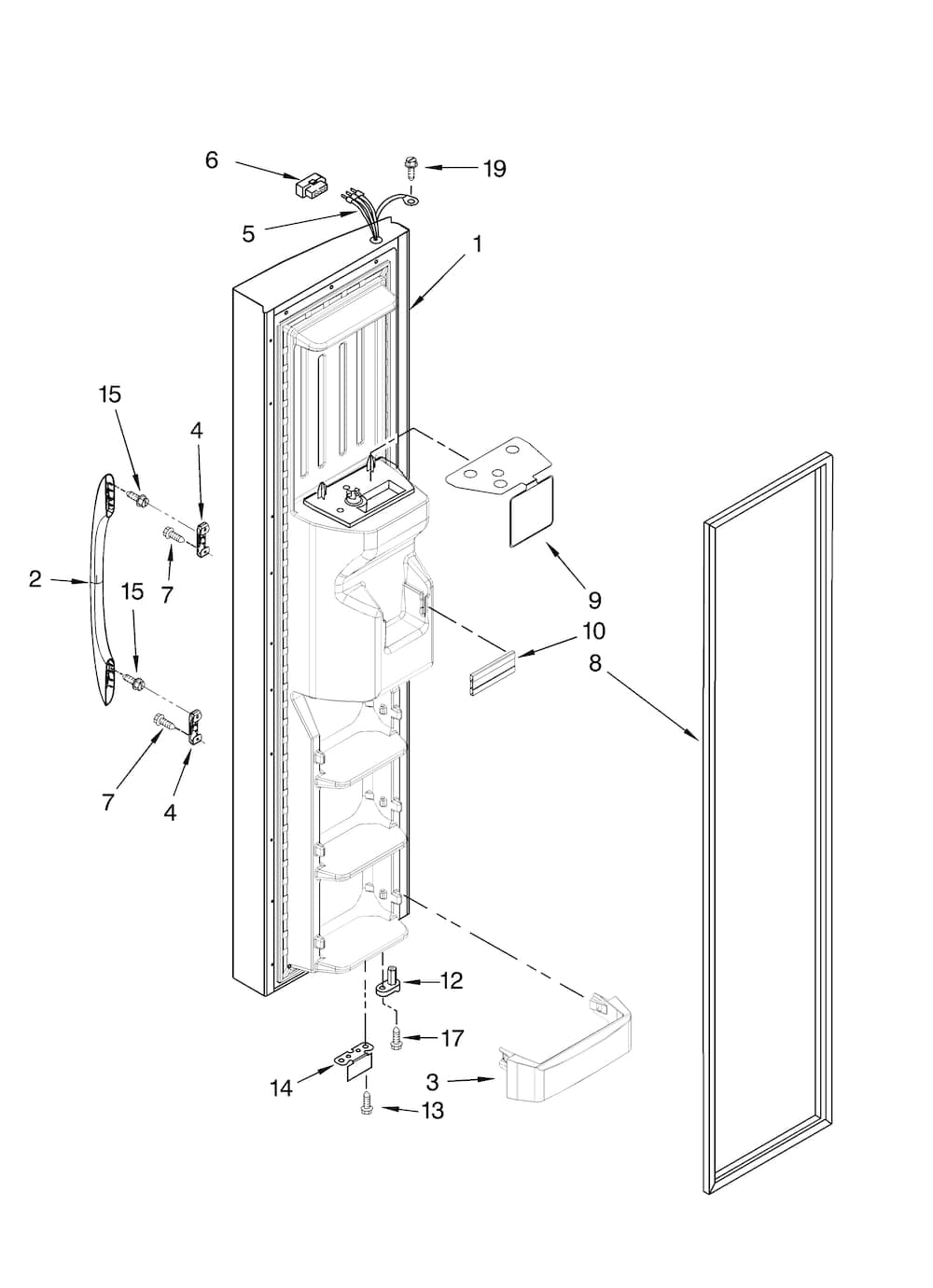 6
19
5
1
15
4
2
15
7
9
10
8
7
4
12
17
14
3
13