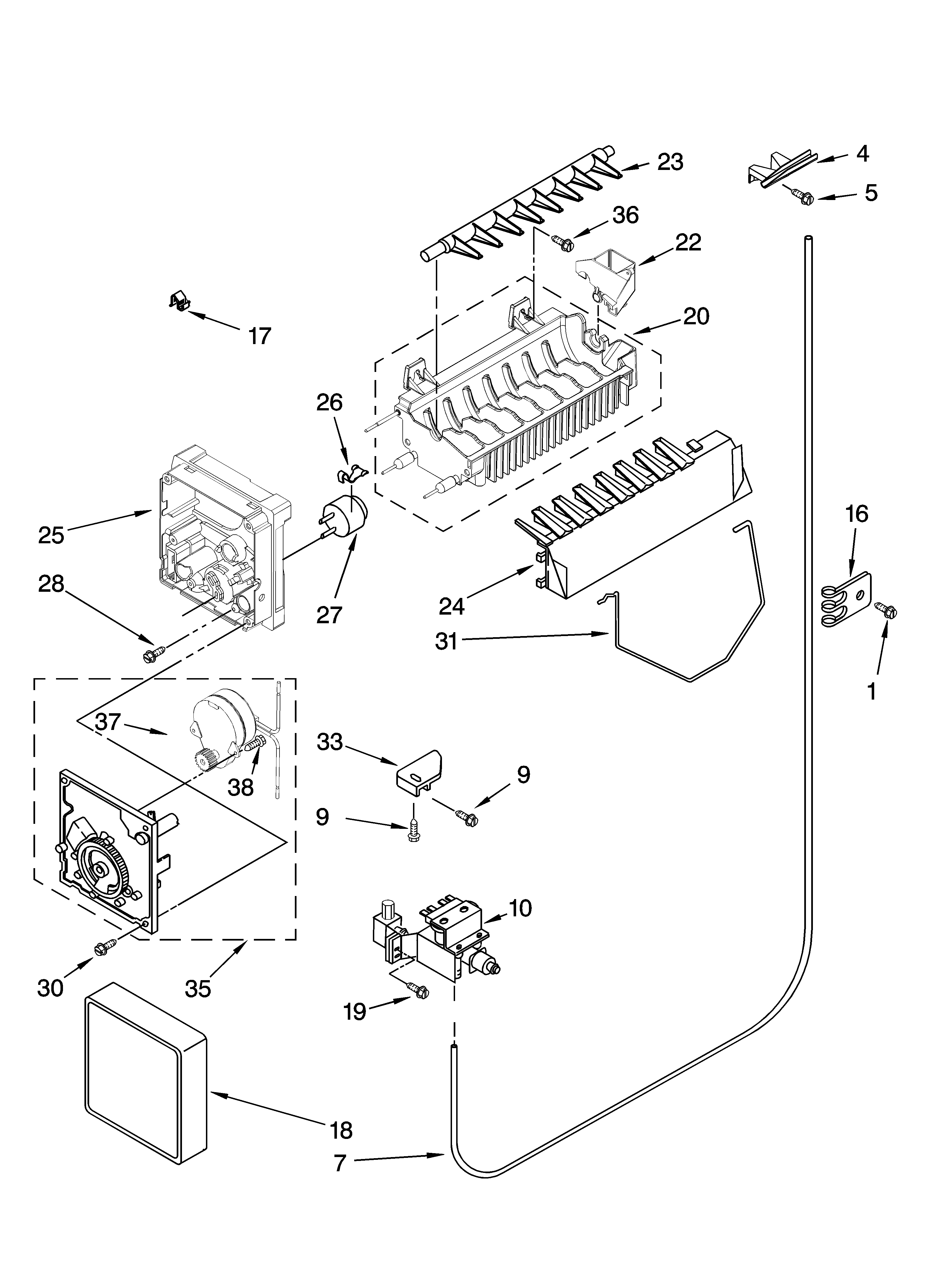 23
4
5
36
22
17
20
26
25
27
16
28
24
31
1
37
38
33
9
9
10
30
35
19
18
7