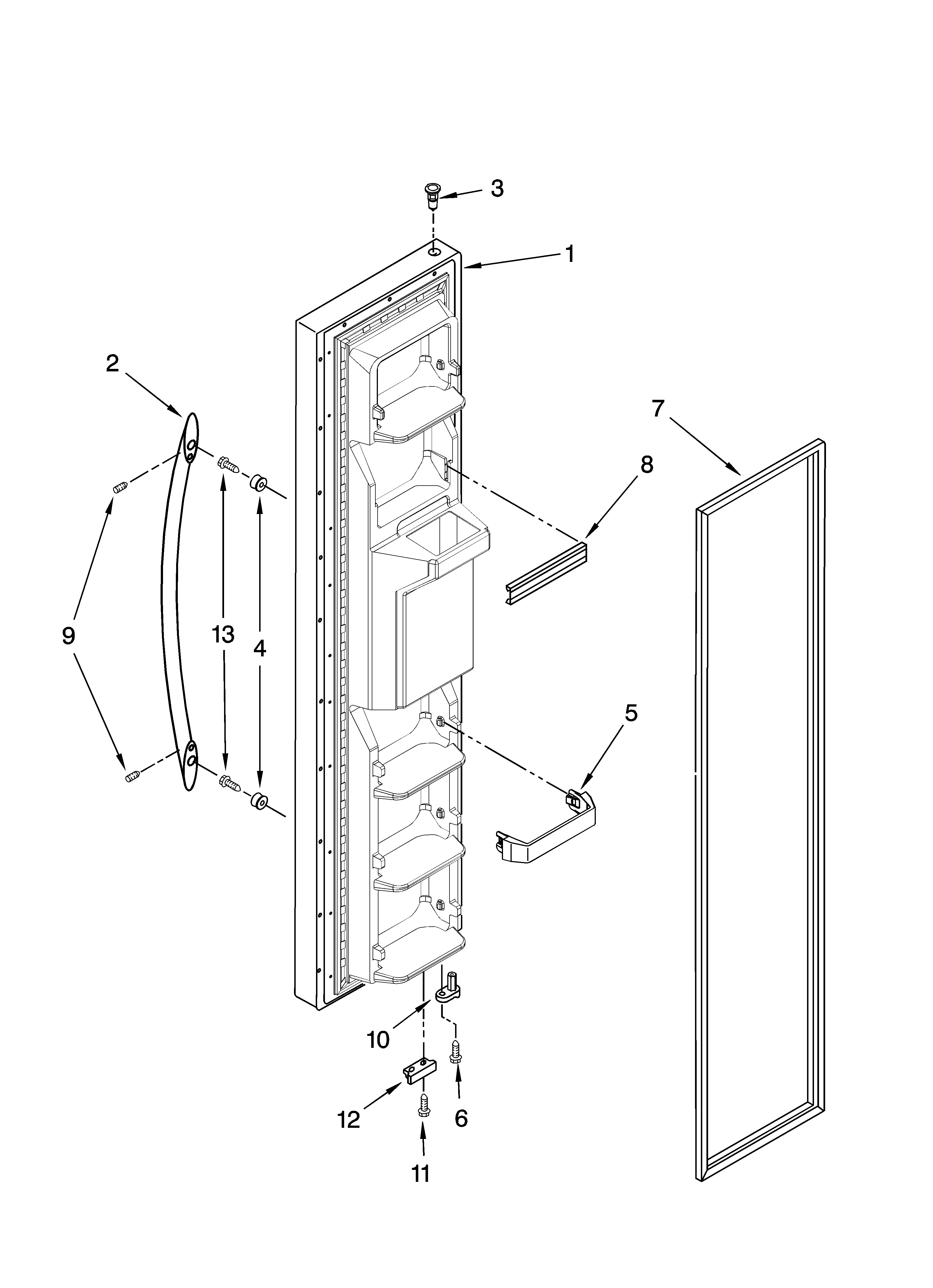 3
1
2
7
8
9
13
4
5
10
12
6
11