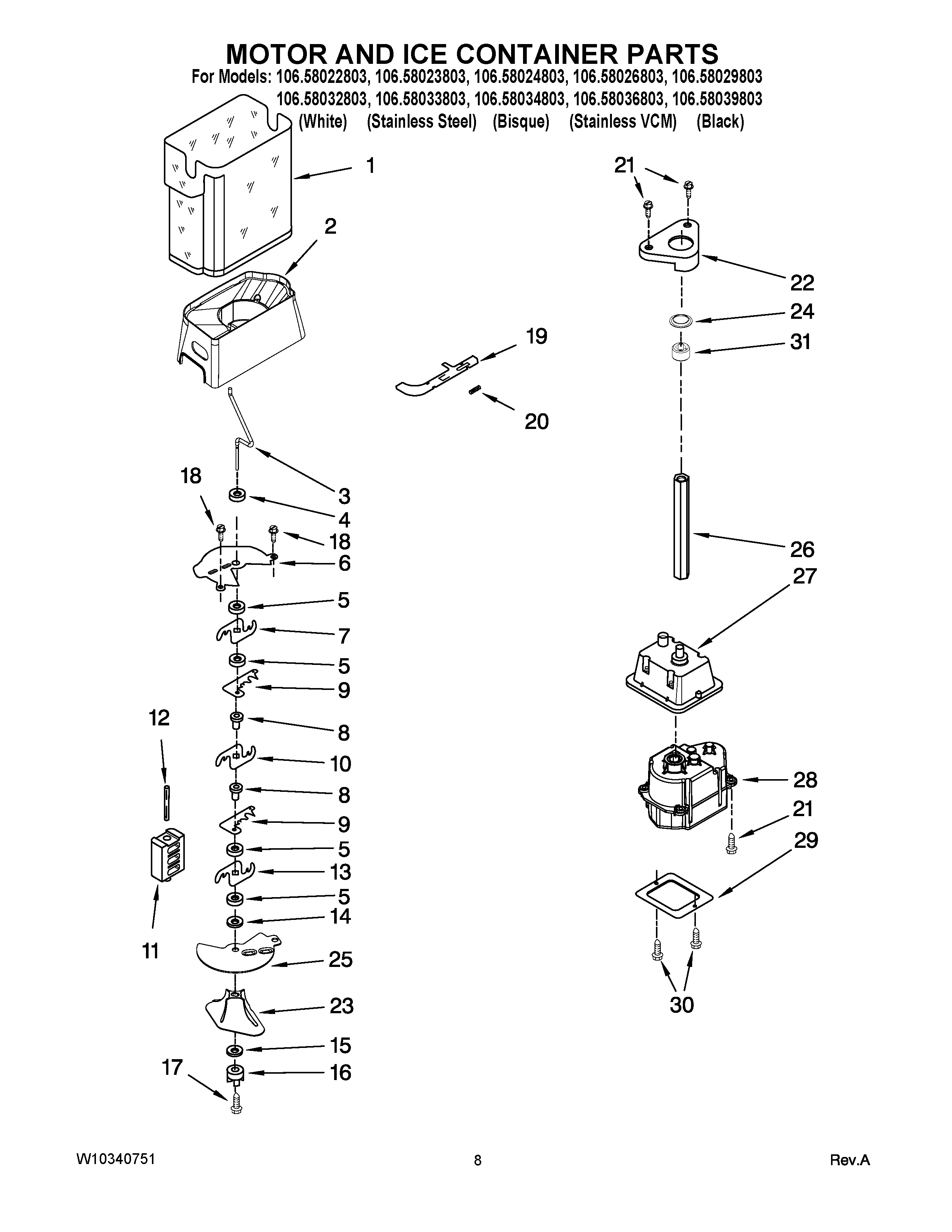 MOTOR AND ICE CONTAINER PARTS
For Models: 106.58022803, 106.58023803, 106.58024803, 106.58026803, 106.58029803
106.58032803, 106.58033803, 106.58034803, 106.58036803, 106.58039803
(White) (Stainless Steel) (Bisque) (Stainless VCM) (Black)

1
2
3
18
4
18
6
5
7
5
9
12
8
10
8
9
5
13
5
14
11
25
23
15
17
16
19
20
21
22
24
31
26
27
28
21
29
30

W10340751
8
Rev.A