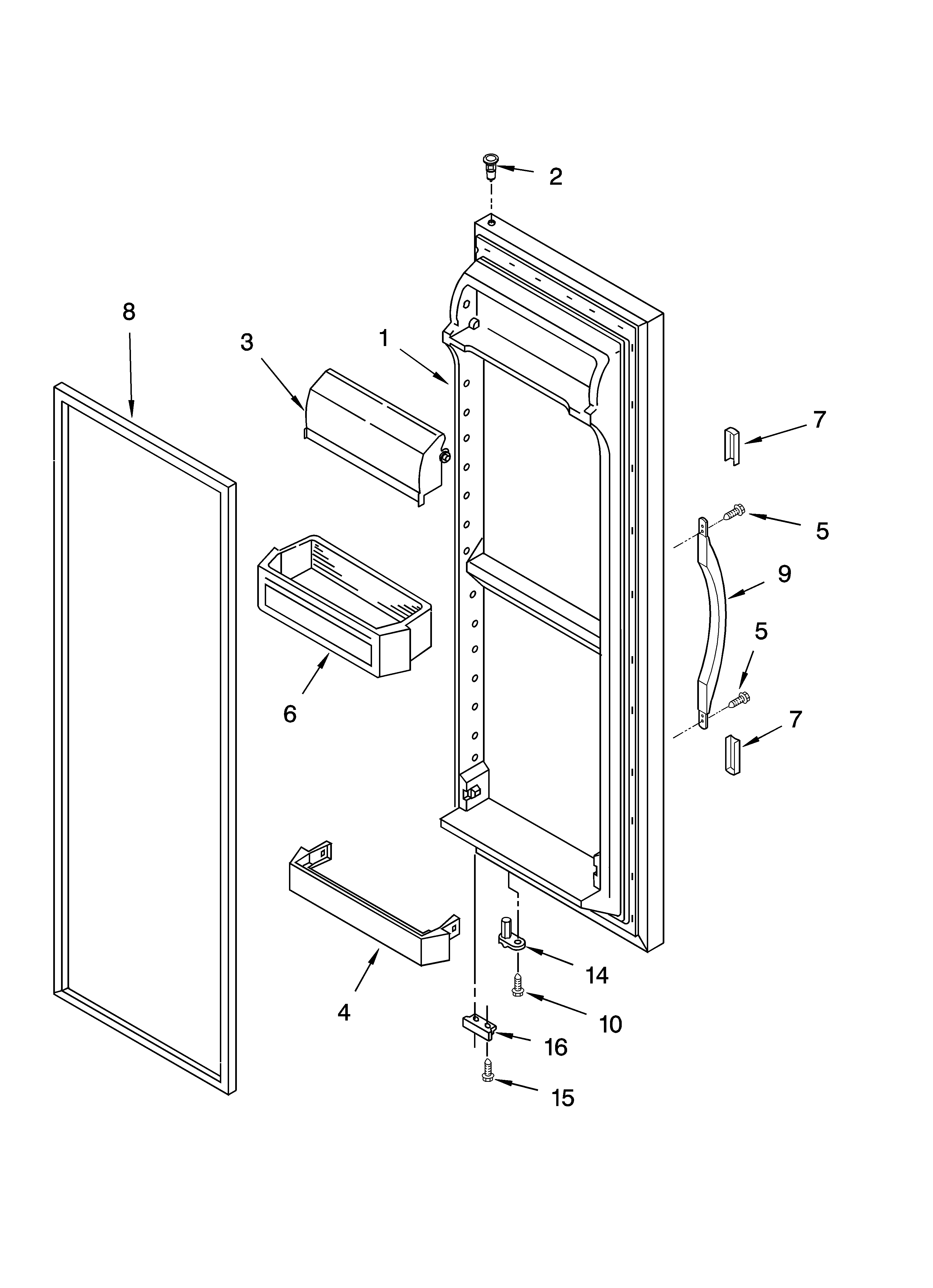 2

8

3

1

7

5

9

5

6

7

14

4

10

16

15