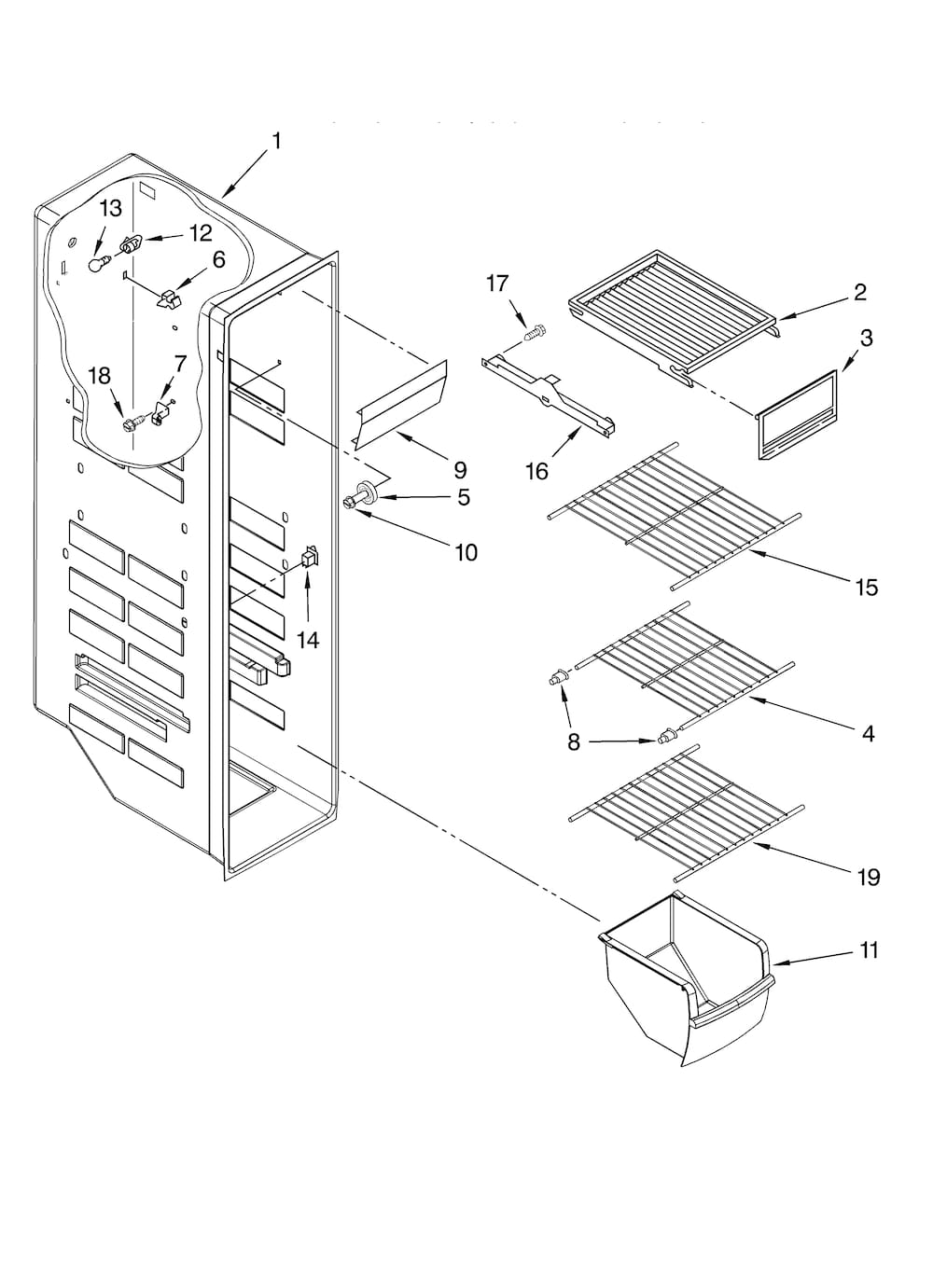 1
13
12
6
17
2
3
18
7
9
16
5
10
15
14
8
4
19
11