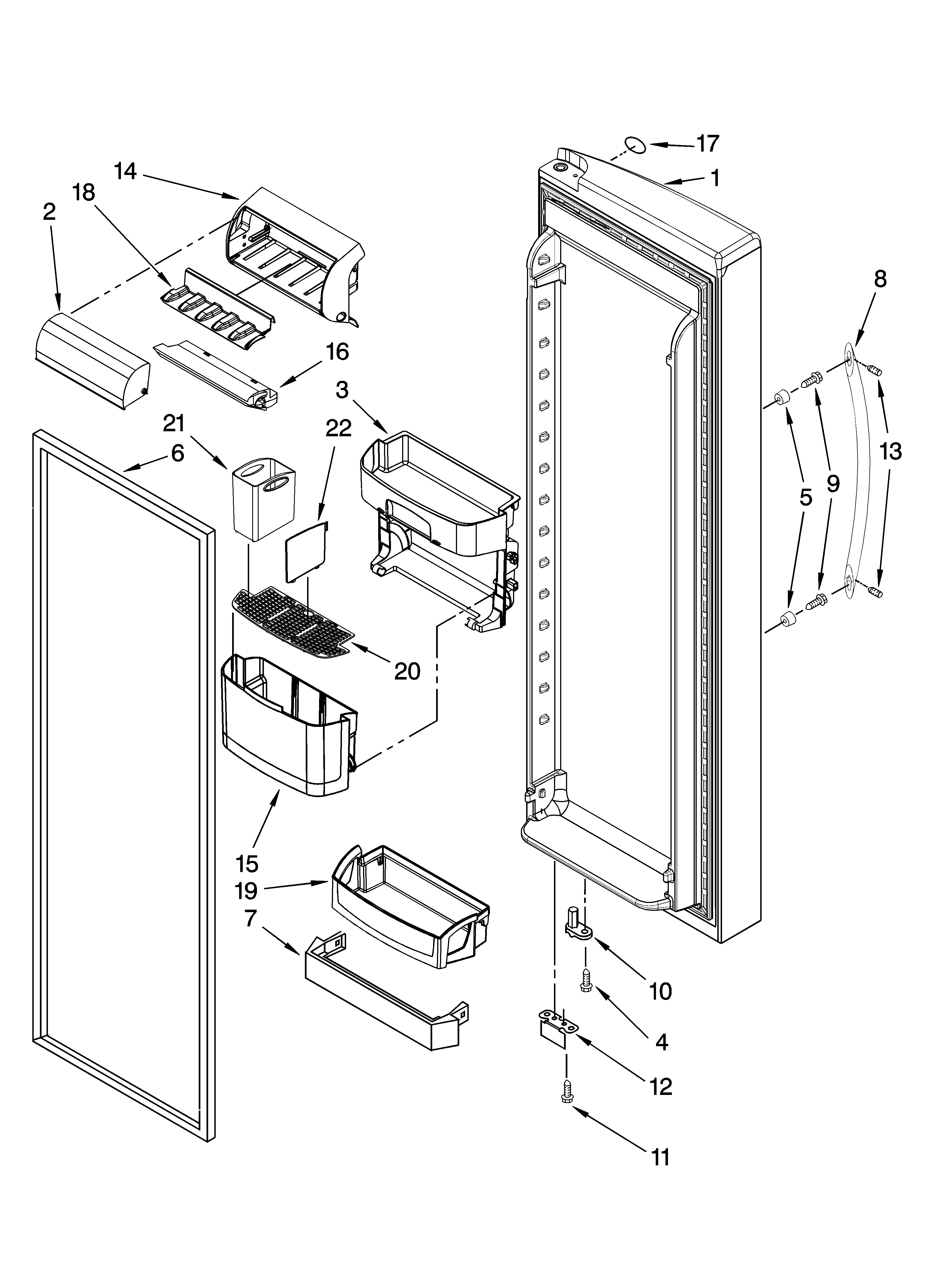 17
14
1
18
2
8
16
3
21
22
6
13
5
9
20
15
19
7
10
4
12
11