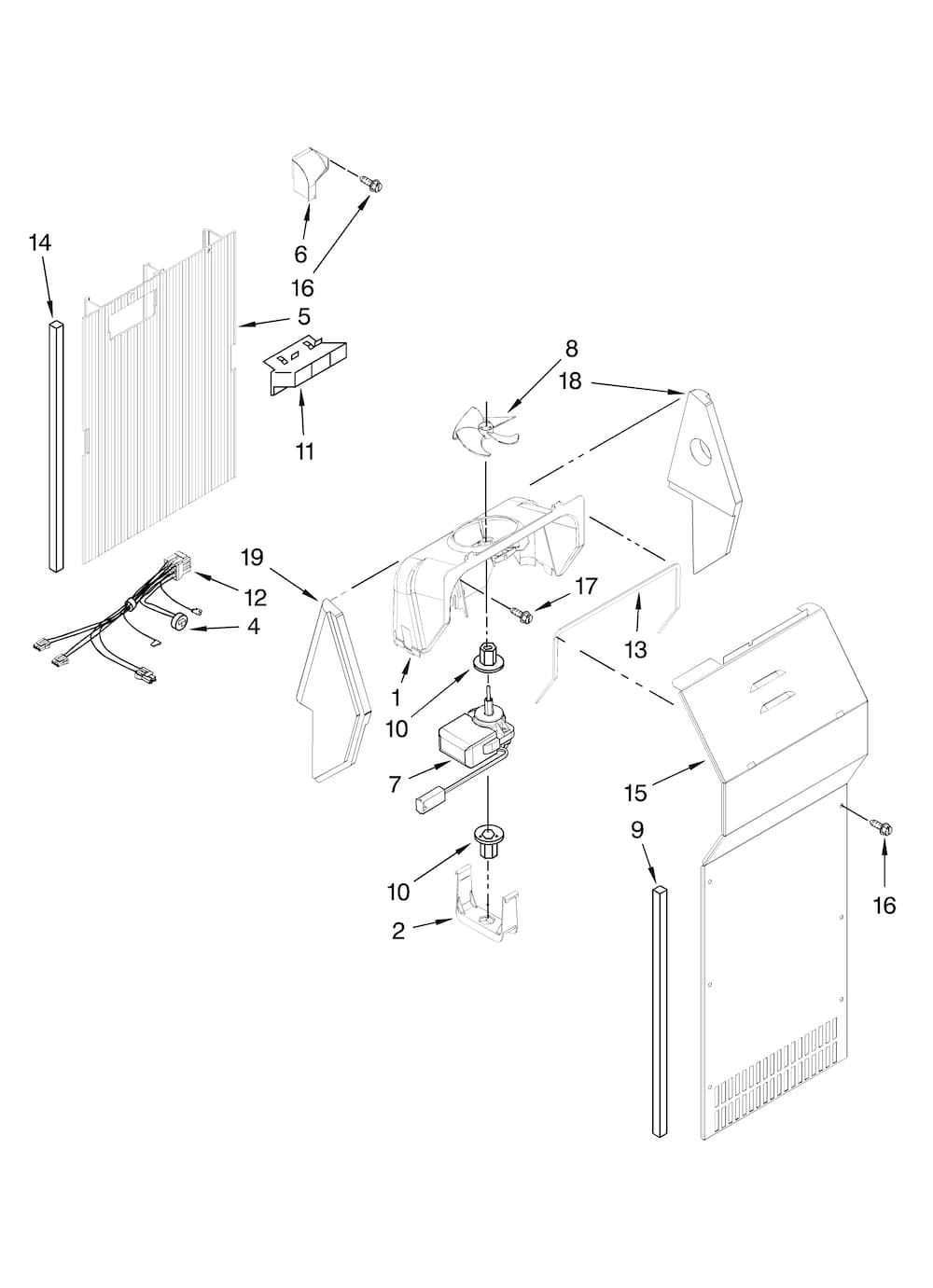 14
6
16
5
11
8
18
19
12
4
17
13
1
10
7
15
9
16
10
2