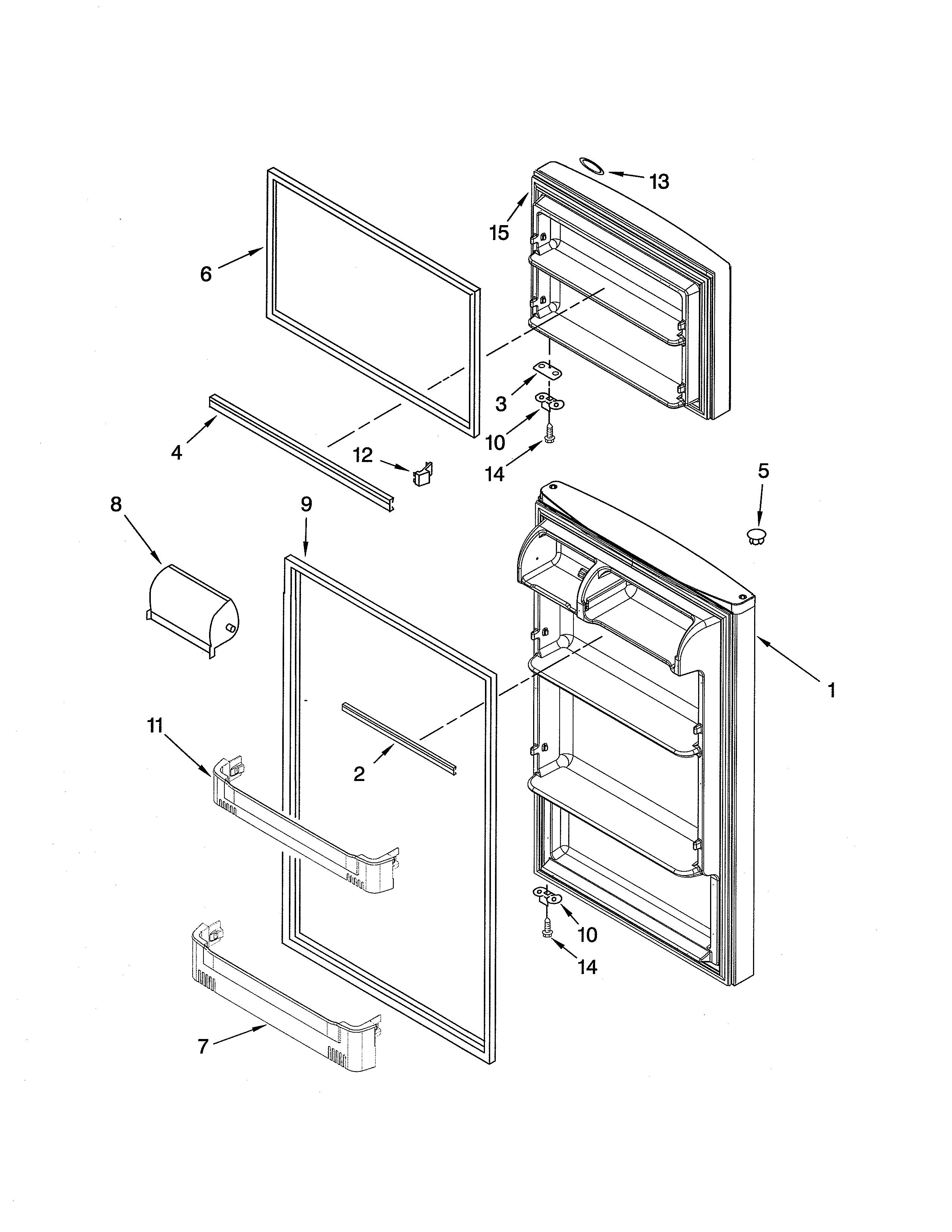 13
15
6
3
10
4
12
14
5
8
9
1
11
2
10
14
7