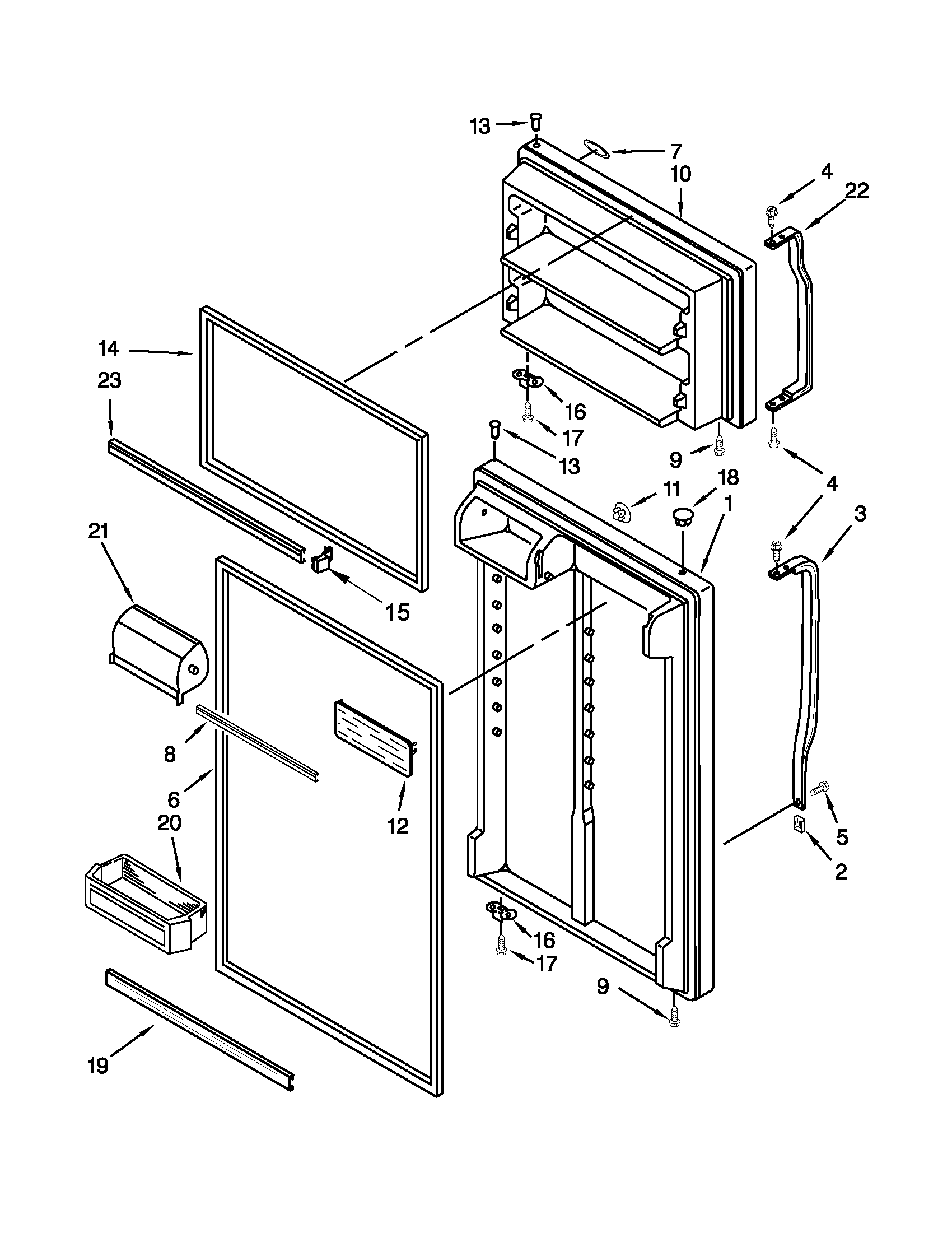 13
7
10
4
22
14
23
16
17
13
9
4
11
18
1
4
3
21
15
8
6
12
20
5
2
16
17
9
19