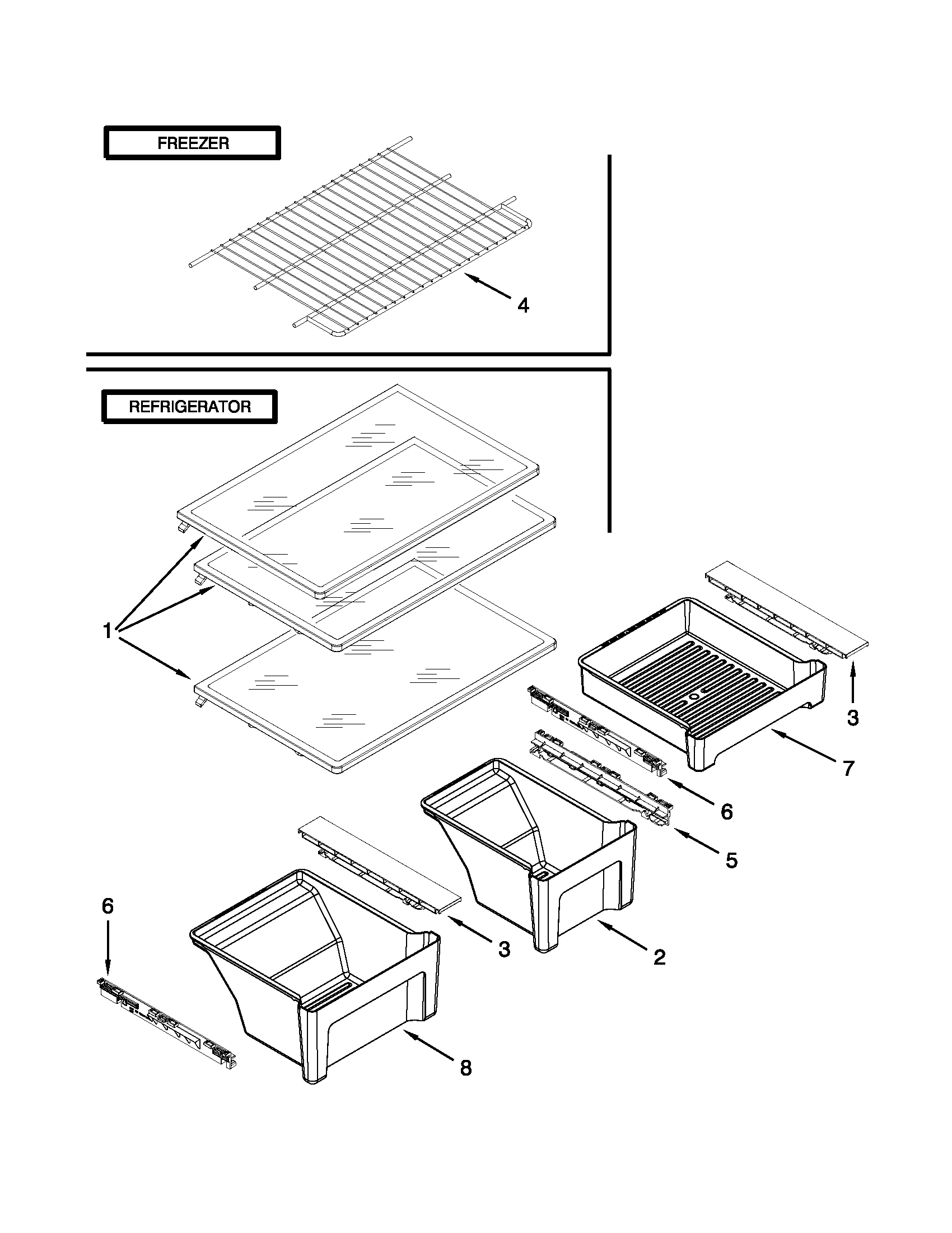 FREEZER

4

REFRIGERATOR

1

3

7

6

5

6

3

2

8