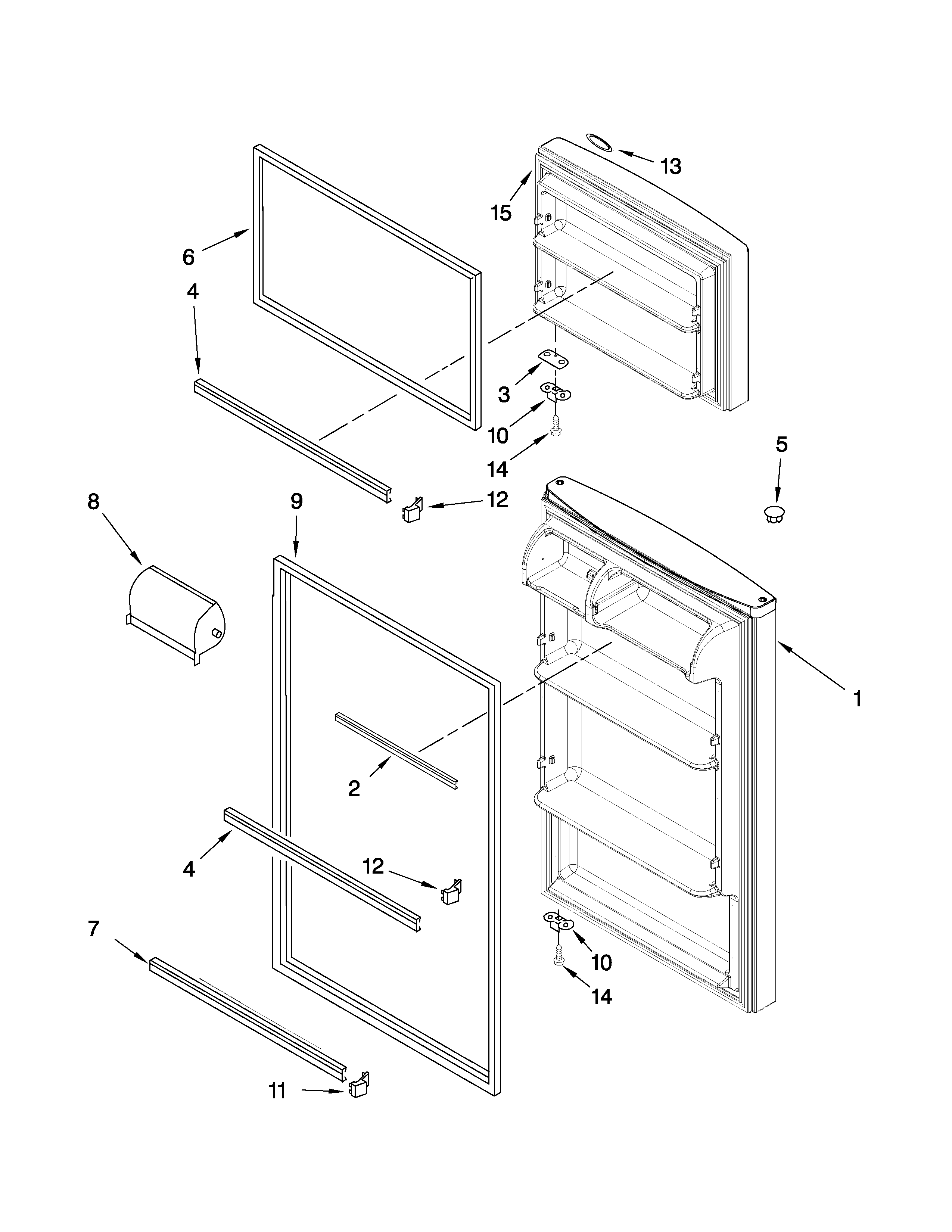 13
15
6
4
3
10
14
5
8
9
12
1
2
4
12
7
10
14
11