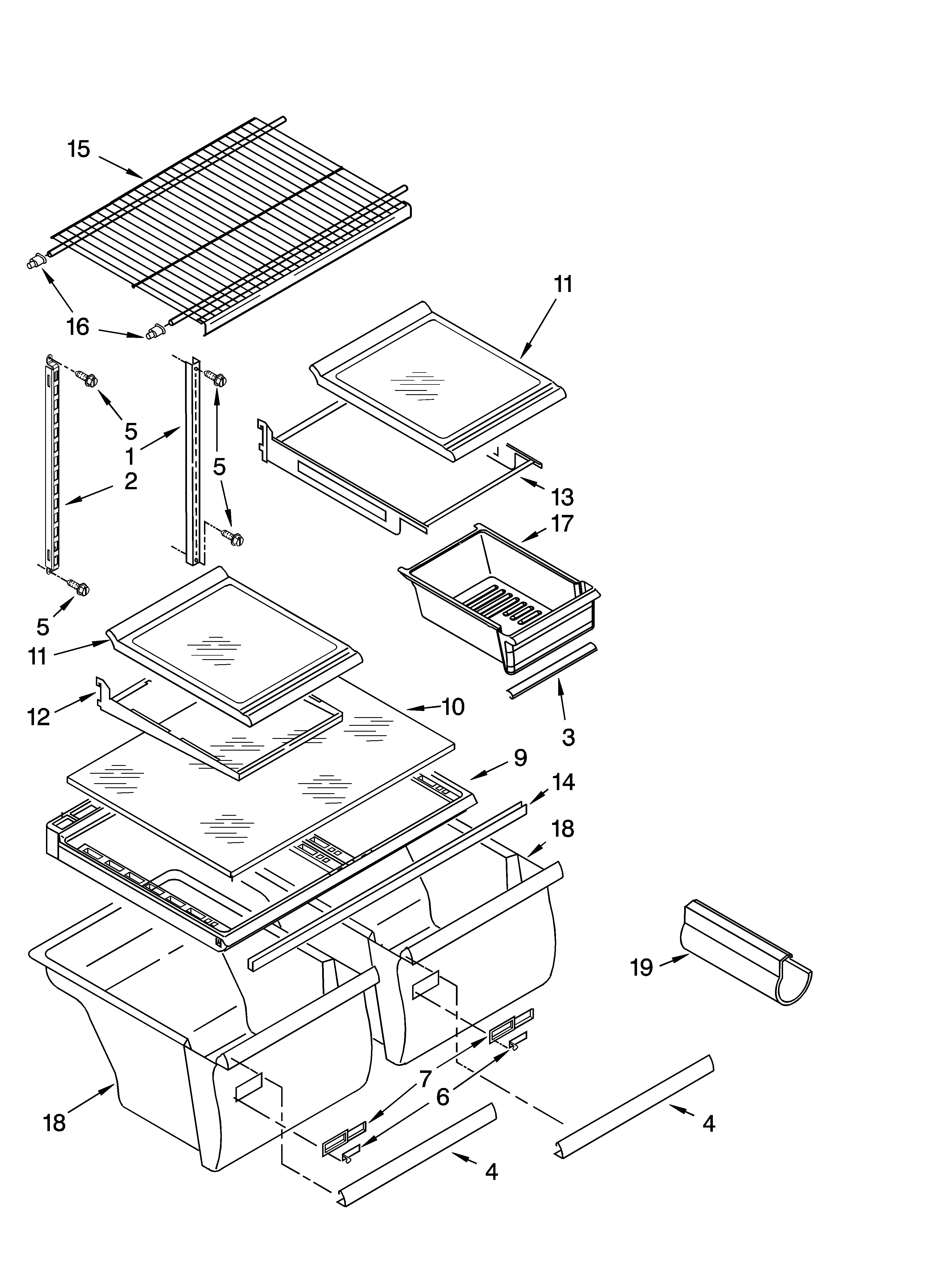 15
16
11
5
1
2
5
13
17
5
11
12
10
3
9
14
18
19
7
6
18
4
4