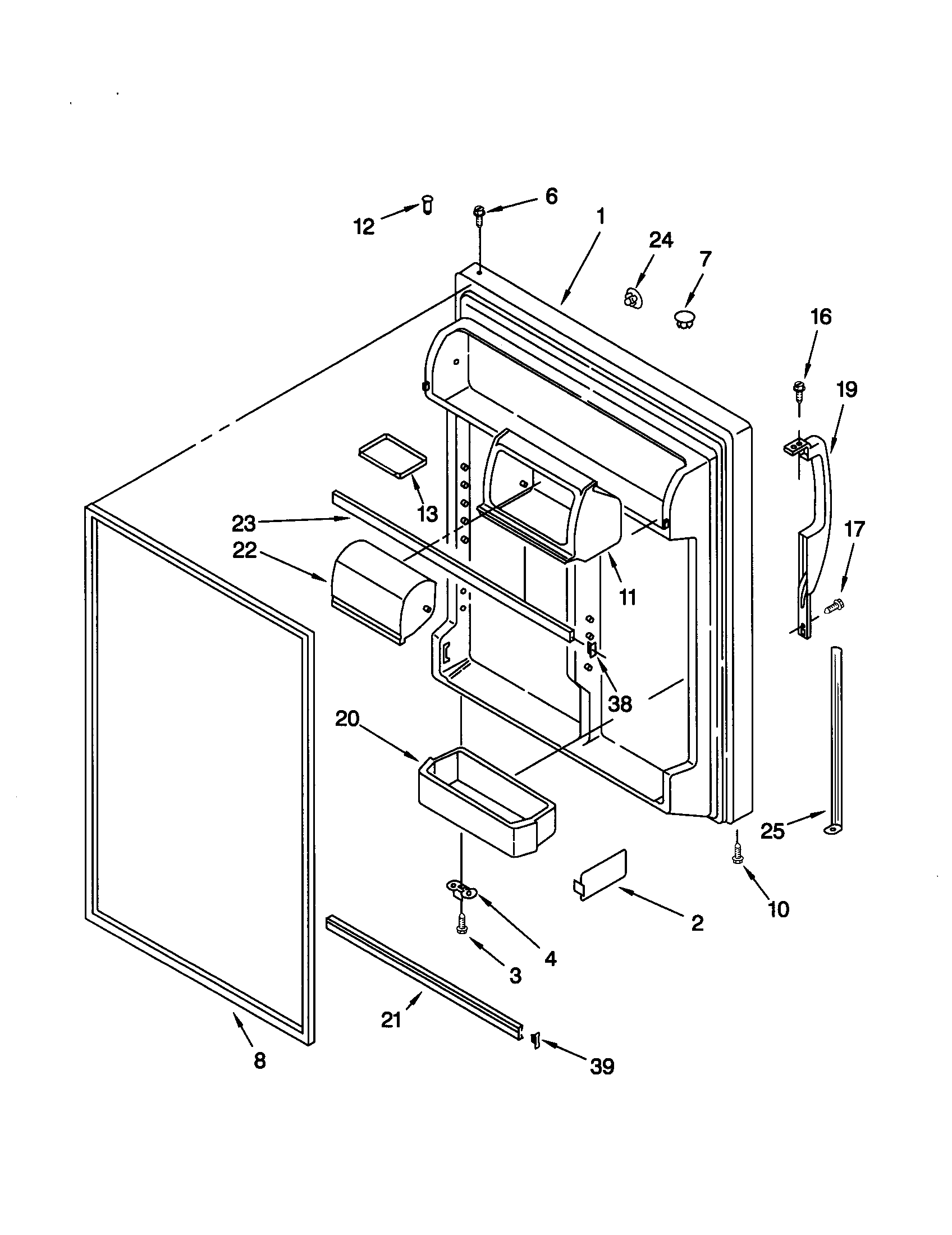 12
6
1
24
7
16
19
13
23
22
11
17
38
20
25
10
2
4
3
21
39
8