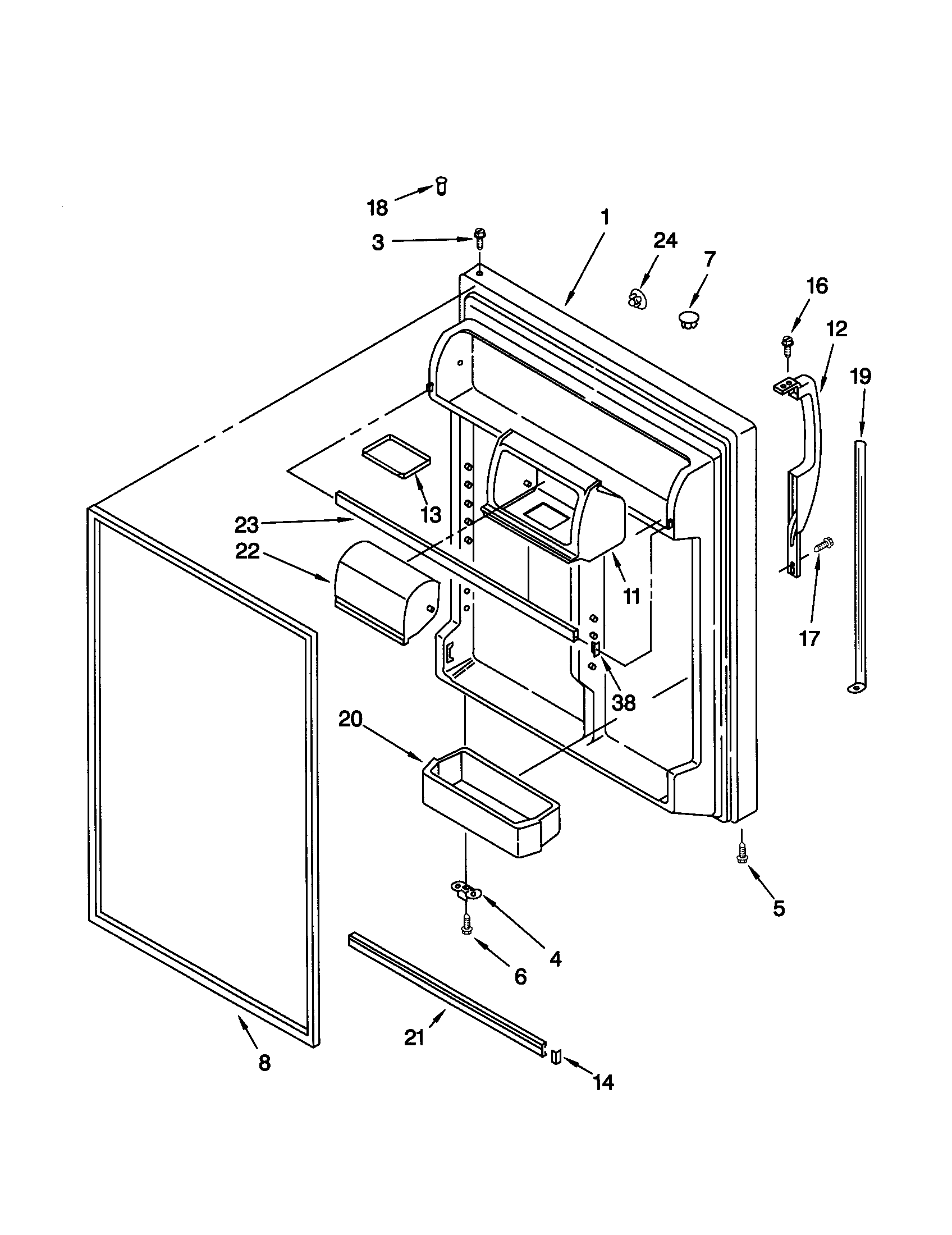 18
3
1
24
7
16
12
19
13
23
22
11
17
38
20
5
4
6
21
8
14