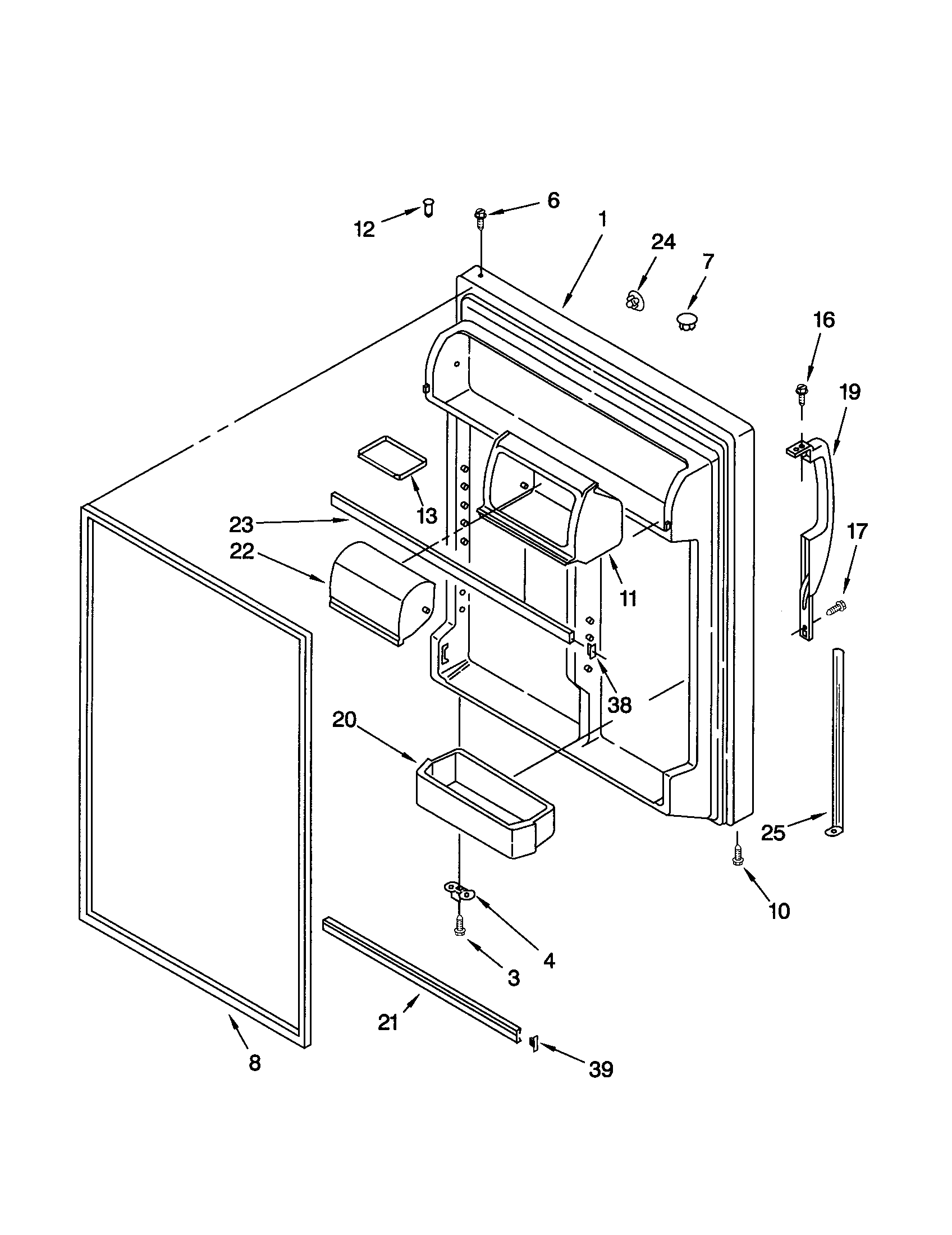 12
6
1
24
7
16
19
13
23
22
11
17
38
20
25
10
4
3
21
8
39