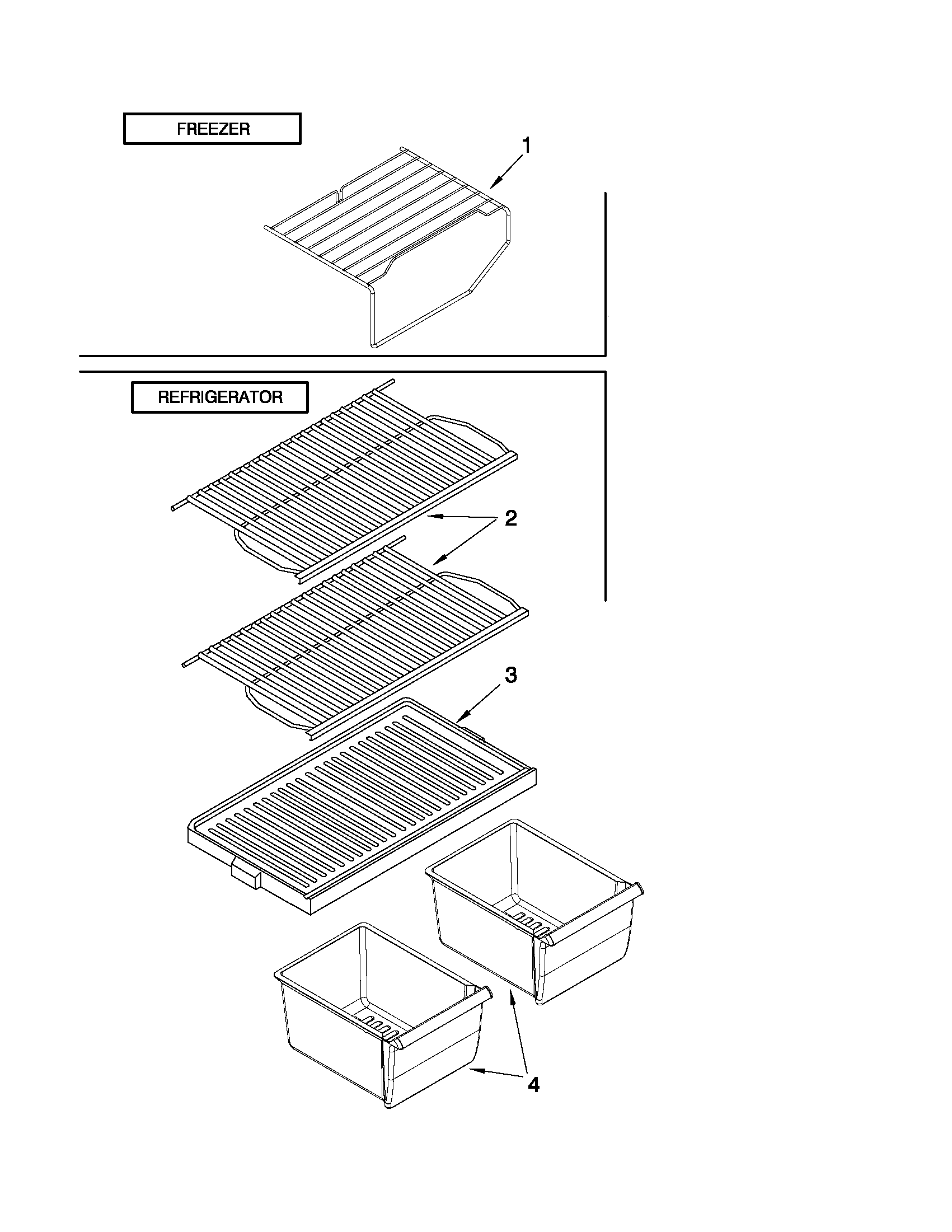 FREEZER

1

REFRIGERATOR

2

3

4