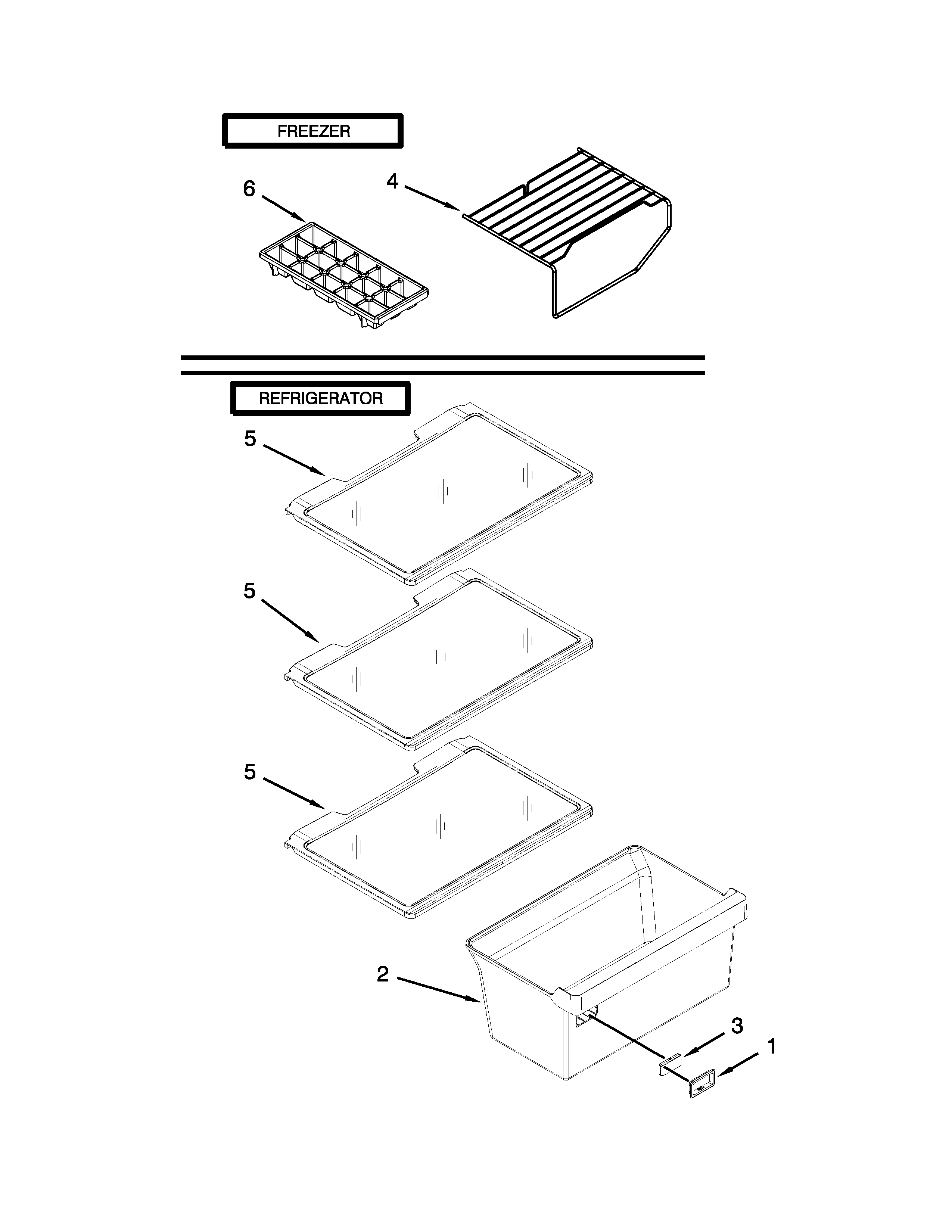 FREEZER

6

4

REFRIGERATOR

5

5

5

2

3

1