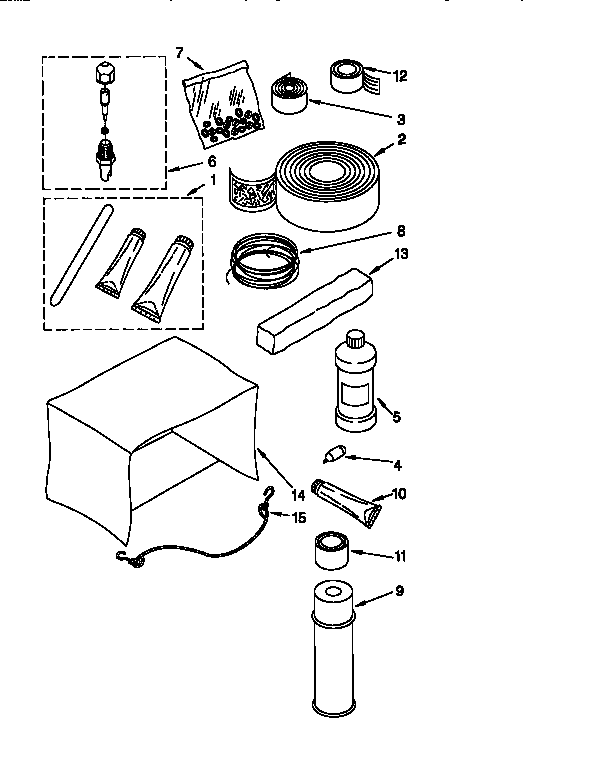 7
12
3
2
6
1
8
13
5
4
14
10
15
11
9