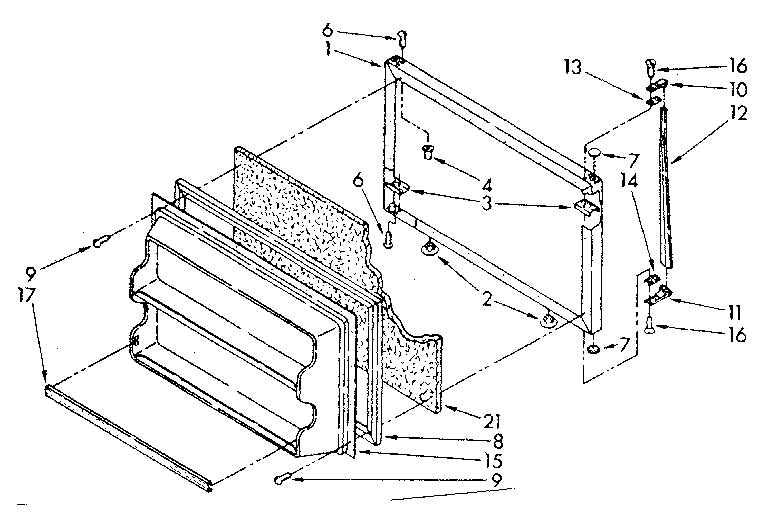 6
1
13
16
10
12
7
4
6
3
14
9
17
2
11
16
7
21
8
15
9