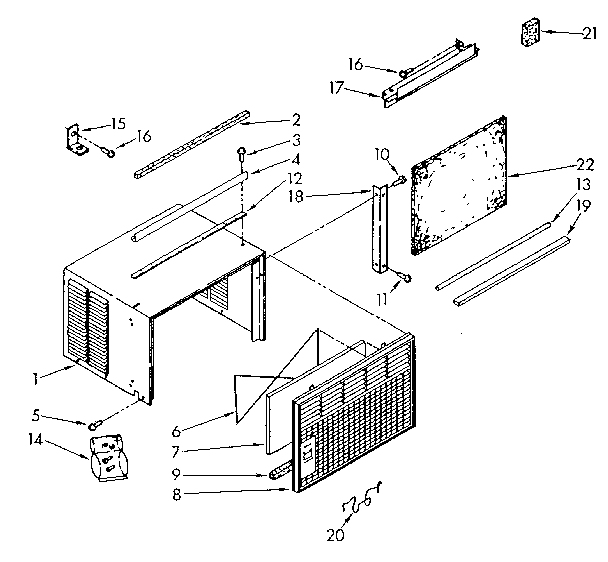 21
16
17
15
16
2
3
4
12
10
18
22
13
19
11
1
5
14
6
7
9
8
20