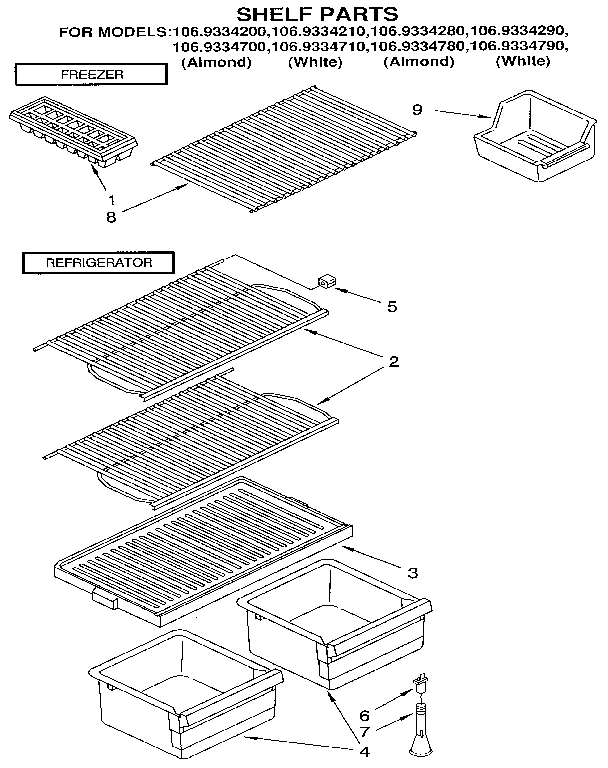 SHELF PARTS
FOR MODELS:106.9334200,106.9334210,106.9334280,106.9334290,
106.9334700,106.9334710,106.9334780,106.9334790,
(Almond) (White) (Almond) (White)

FREEZER

9

1
8

REFRIGERATOR

5

2

3

6
7
4