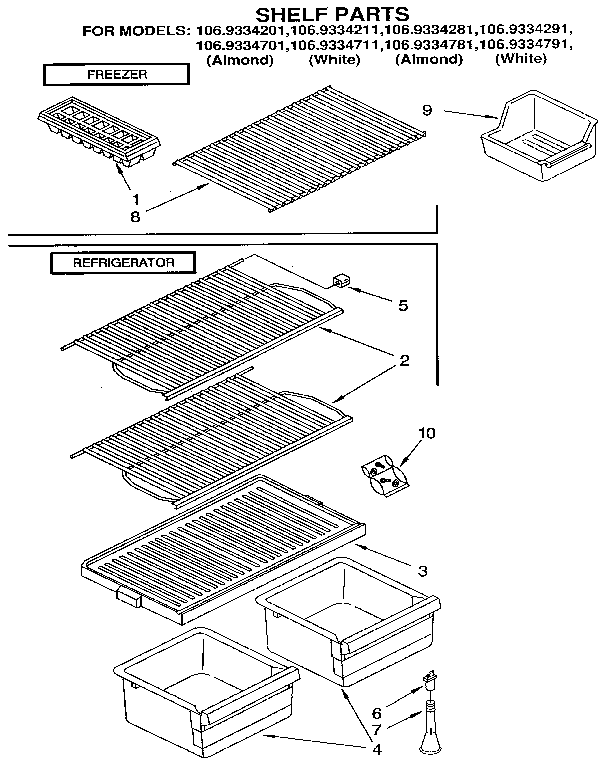 SHELF PARTS
FOR MODELS: 106.9334201,106.9334211,106.9334281,106.9334291,
106.9334701,106.9334711,106.9334781,106.9334791,
(Almond) (White) (Almond) (White)

FREEZER

9

1
8

REFRIGERATOR

5

2

10

3

6
7
4