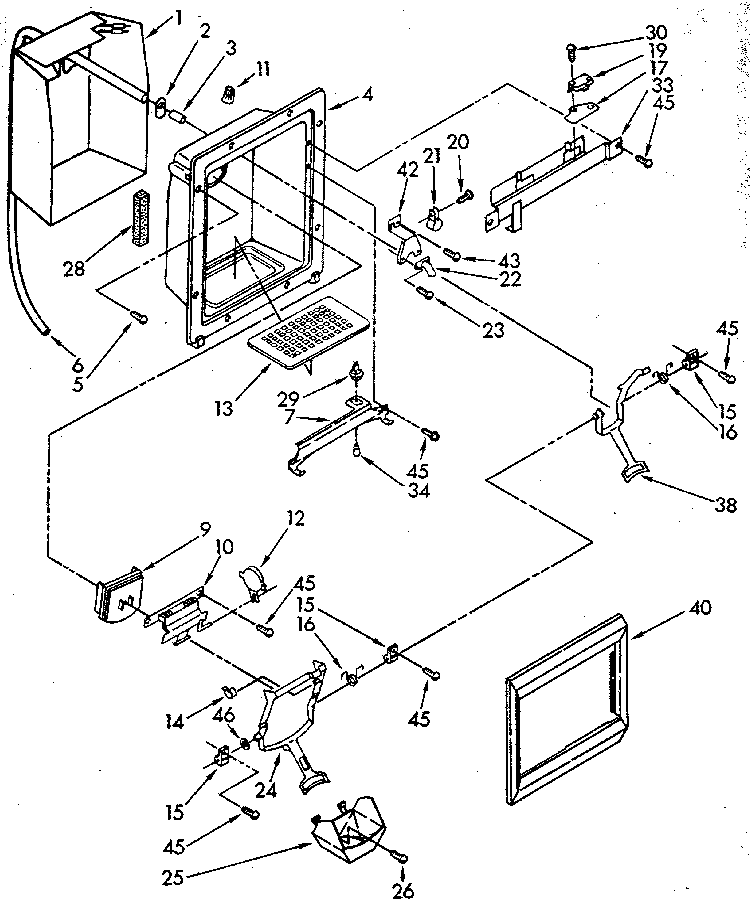 1
2
3
11
4
30
19
17
33
45
20
21
42
43
22
23
28
6
5
13
29
7
45
34
45
15
16
38
9
10
12
45
15
16
45
40
14
46
24
15
45
25
26