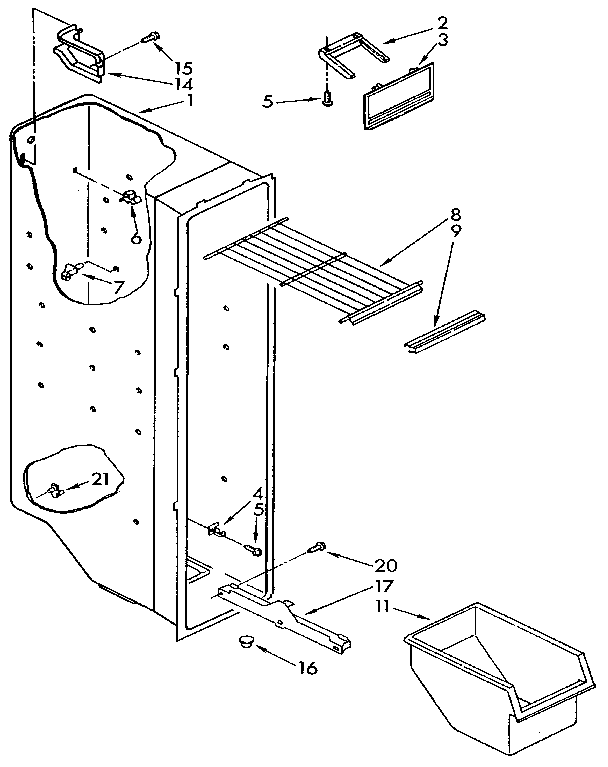 15
14
1
2
3
5
6
7
8
9
21
4
5
20
17
11
16