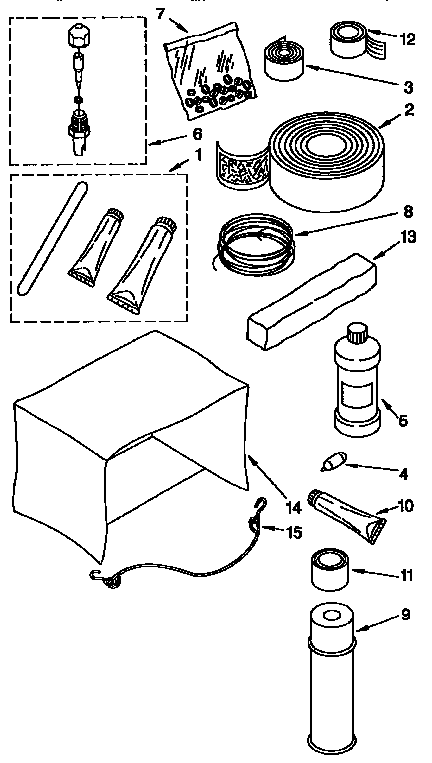 7
12
3
2
6
1
8
13
5
4
14
10
15
11
9