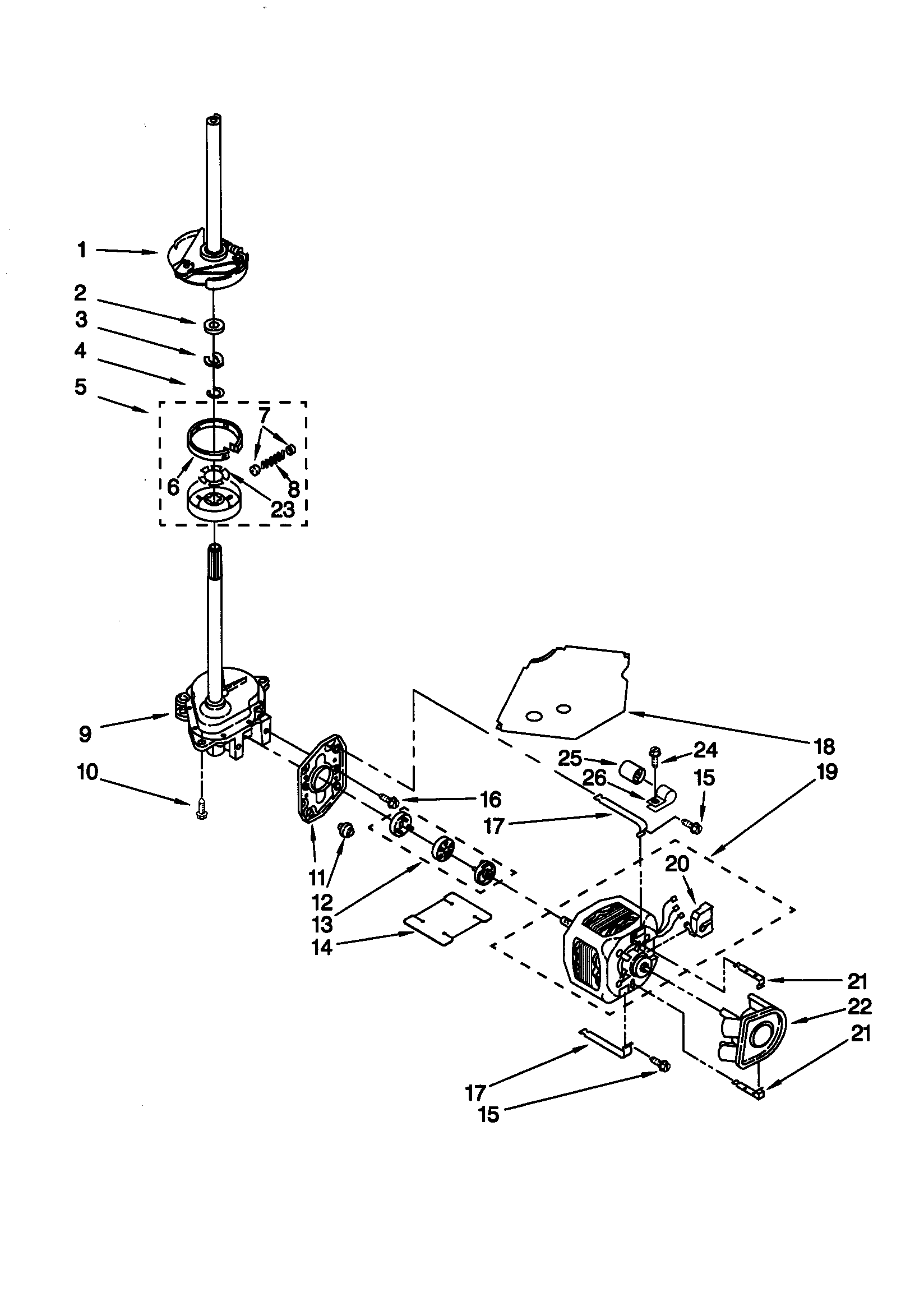 1
2
3
4
5
7
6
8
23
9
10
18
25
24
26
15
19
16
17
11
12
13
14
20
21
22
21
17
15